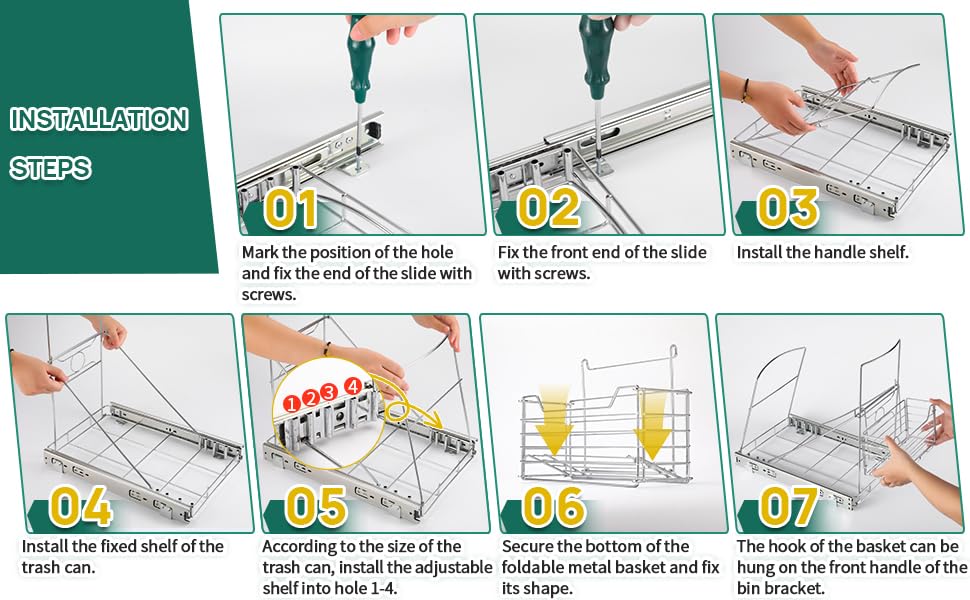 INSTALLATION STEPS

01
Mark the position of the hole and fix the end of the slide with screws.

02
Fix the front end of the slide with screws.

03
Install the handle shelf.

04
Install the fixed shelf of the trash can.

1 2 3 4
05
According to the size of the trash can, install the adjustable shelf into hole 1-4.

06
Secure the bottom of the foldable metal basket and fix its shape.

07
The hook of the basket can be hung on the front handle of the bin bracket.