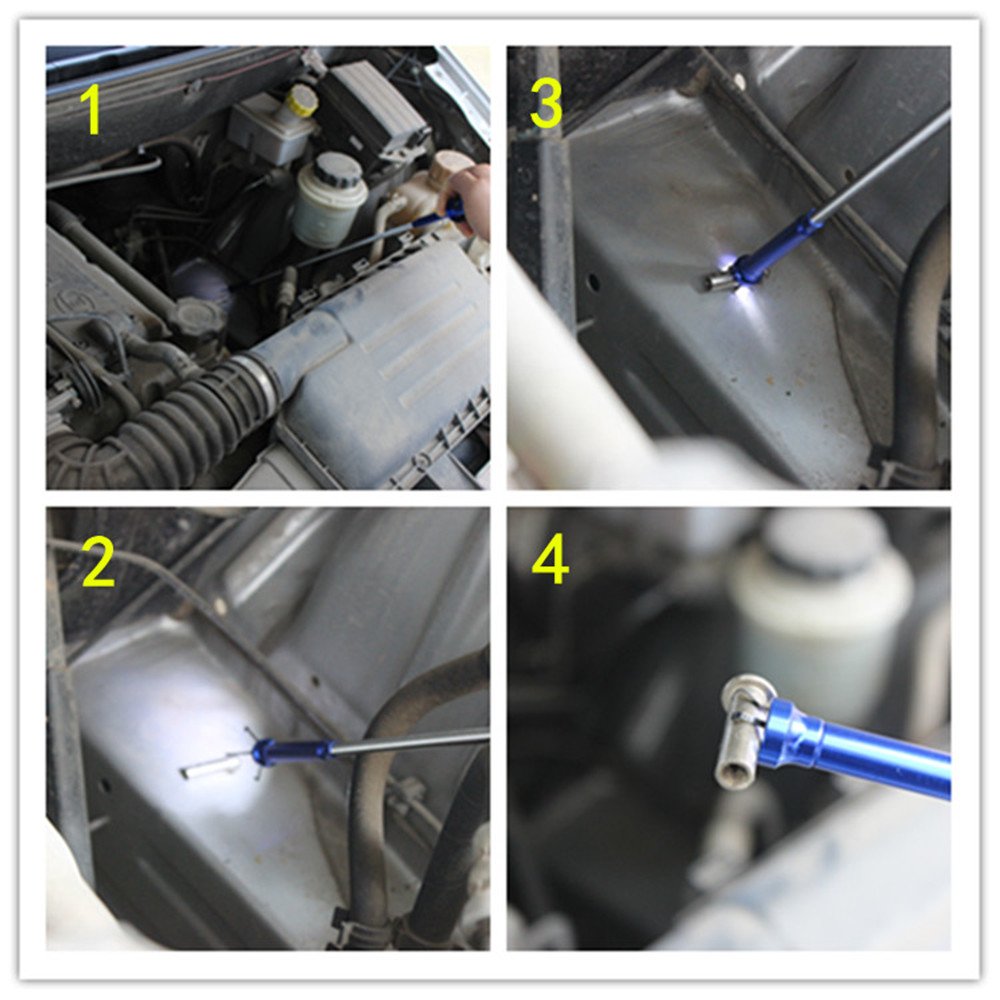 1

3

2

4