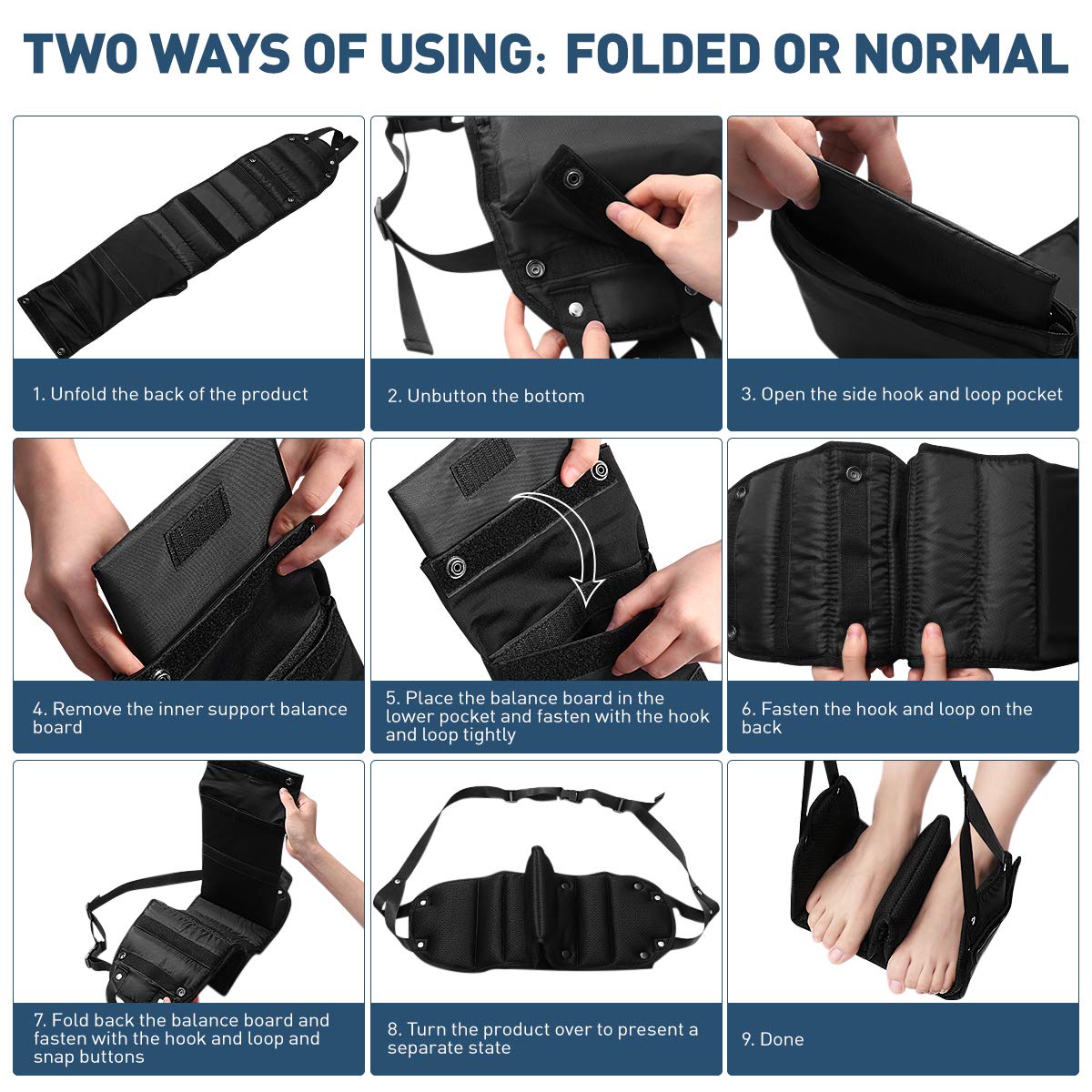 TWO WAYS OF USING: FOLDED OR NORMAL

1. Unfold the back of the product

2. Unbutton the bottom

3. Open the side hook and loop pocket

4. Remove the inner support balance board

5. Place the balance board in the lower pocket and fasten with the hook and loop tightly

6. Fasten the hook and loop on the back

7. Fold back the balance board and fasten with the hook and loop and snap buttons

8. Turn the product over to present a separate state

9. Done