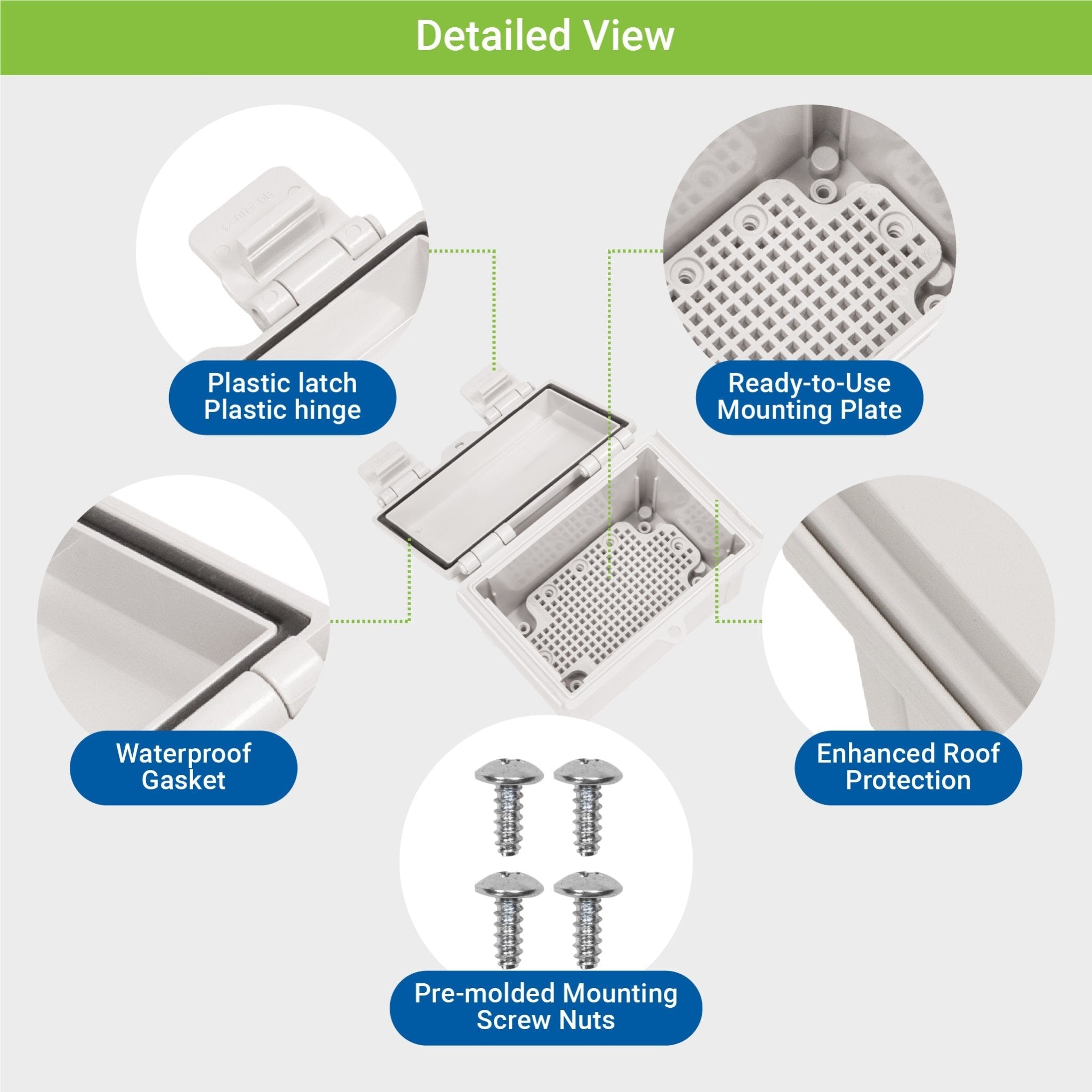 Detailed View

Plastic latch
Plastic hinge

Ready-to-Use
Mounting Plate

Waterproof
Gasket

Enhanced Roof
Protection

Pre-molded Mounting
Screw Nuts