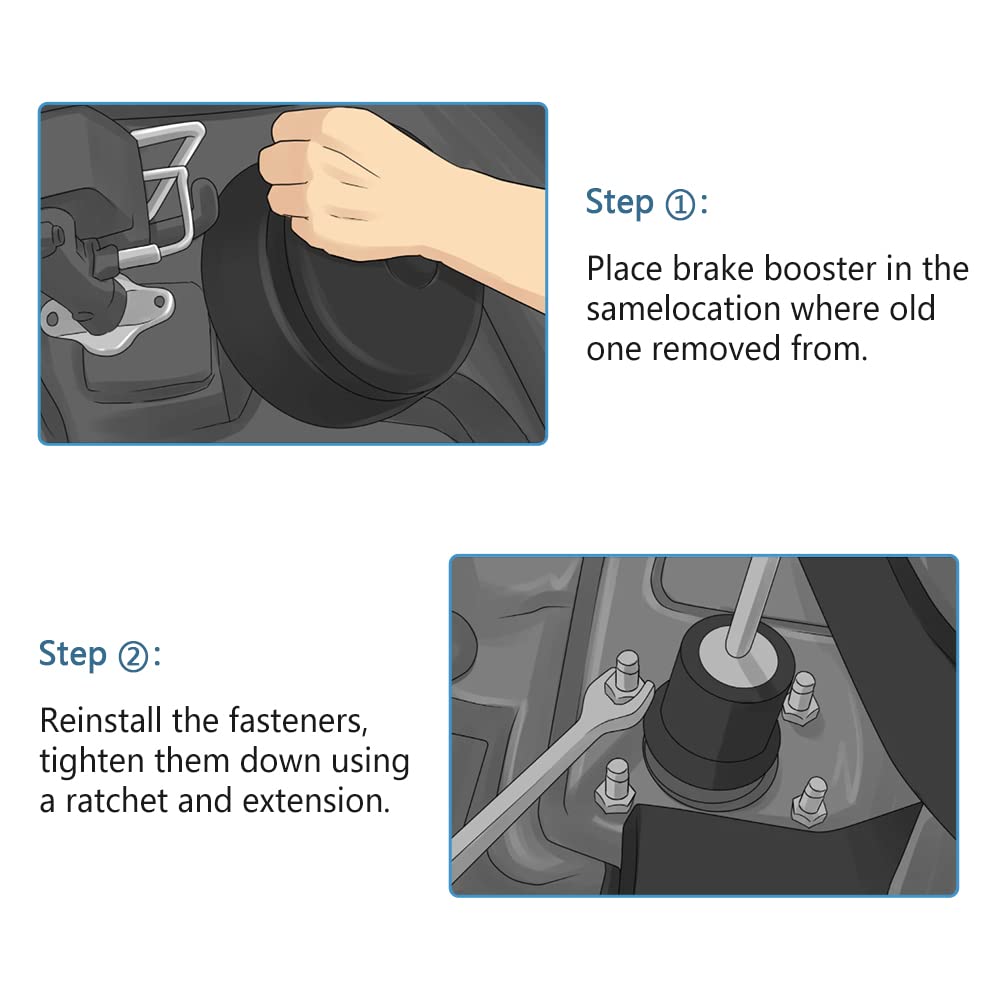 Step ①:

Place brake booster in the samelocation where old one removed from.

Step ②:

Reinstall the fasteners, tighten them down using a ratchet and extension.