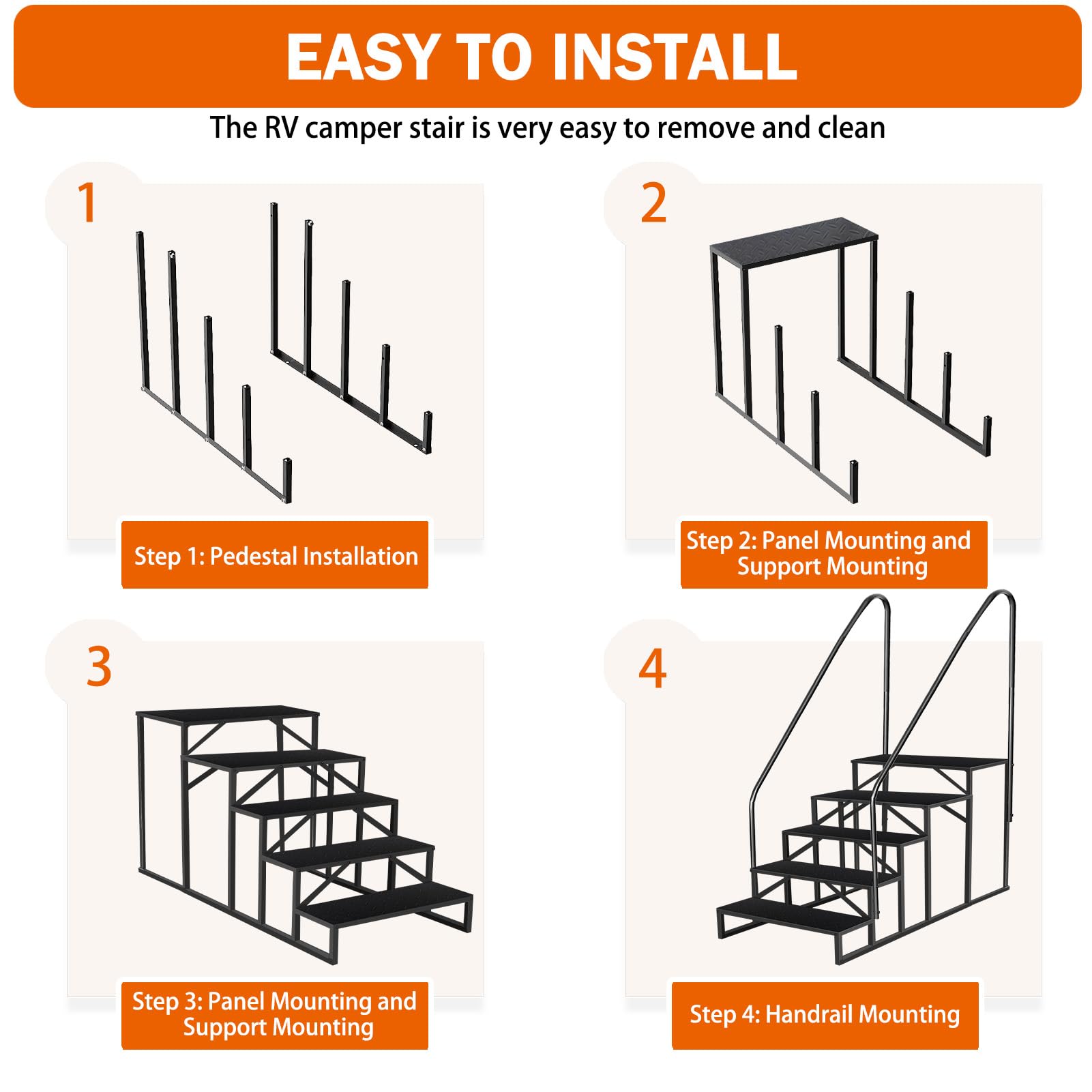 EASY TO INSTALL

The RV camper stair is very easy to remove and clean

1

Step 1: Pedestal Installation

2

Step 2: Panel Mounting and Support Mounting

3

Step 3: Panel Mounting and Support Mounting

4

Step 4: Handrail Mounting