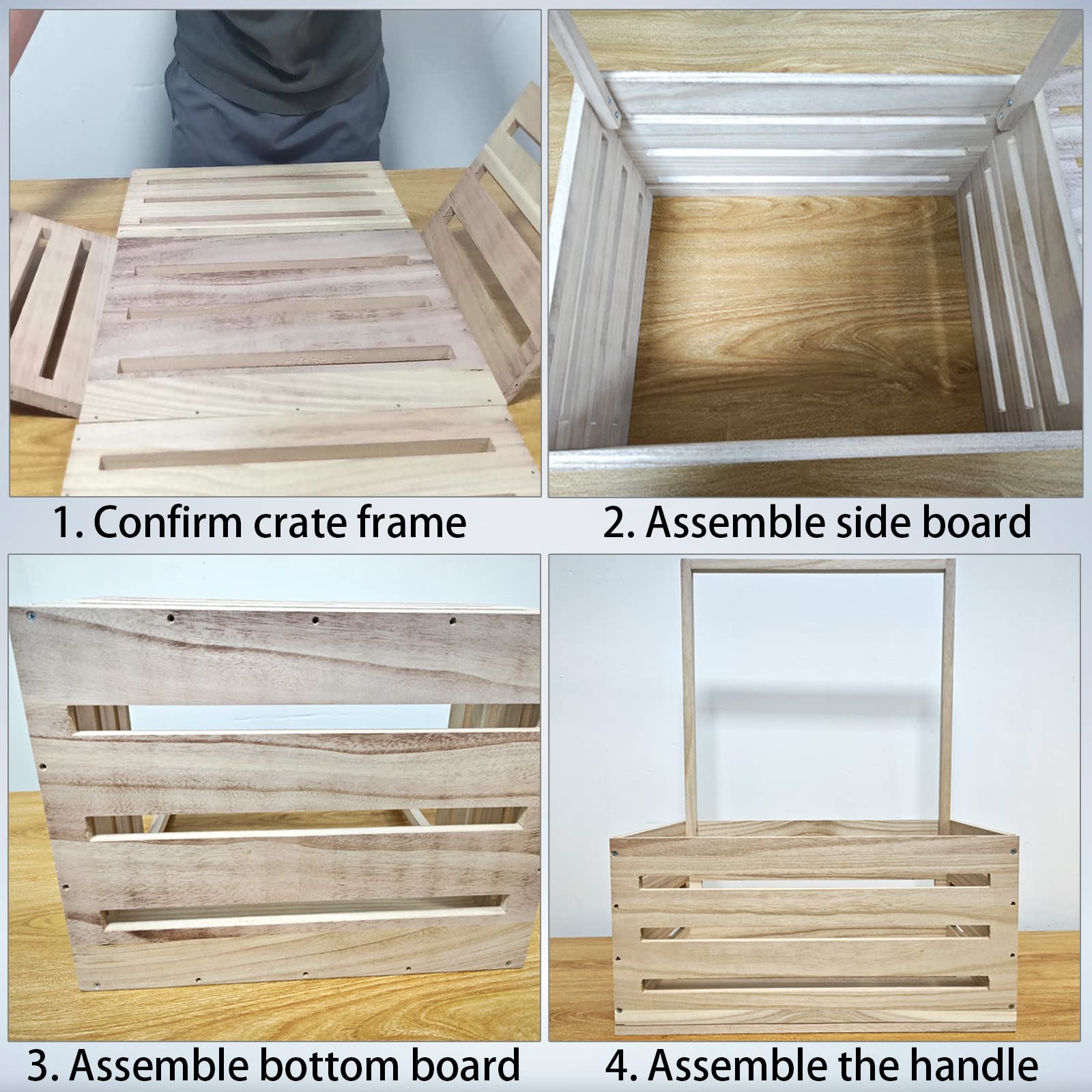 1. Confirm crate frame

2. Assemble side board

3. Assemble bottom board

4. Assemble the handle