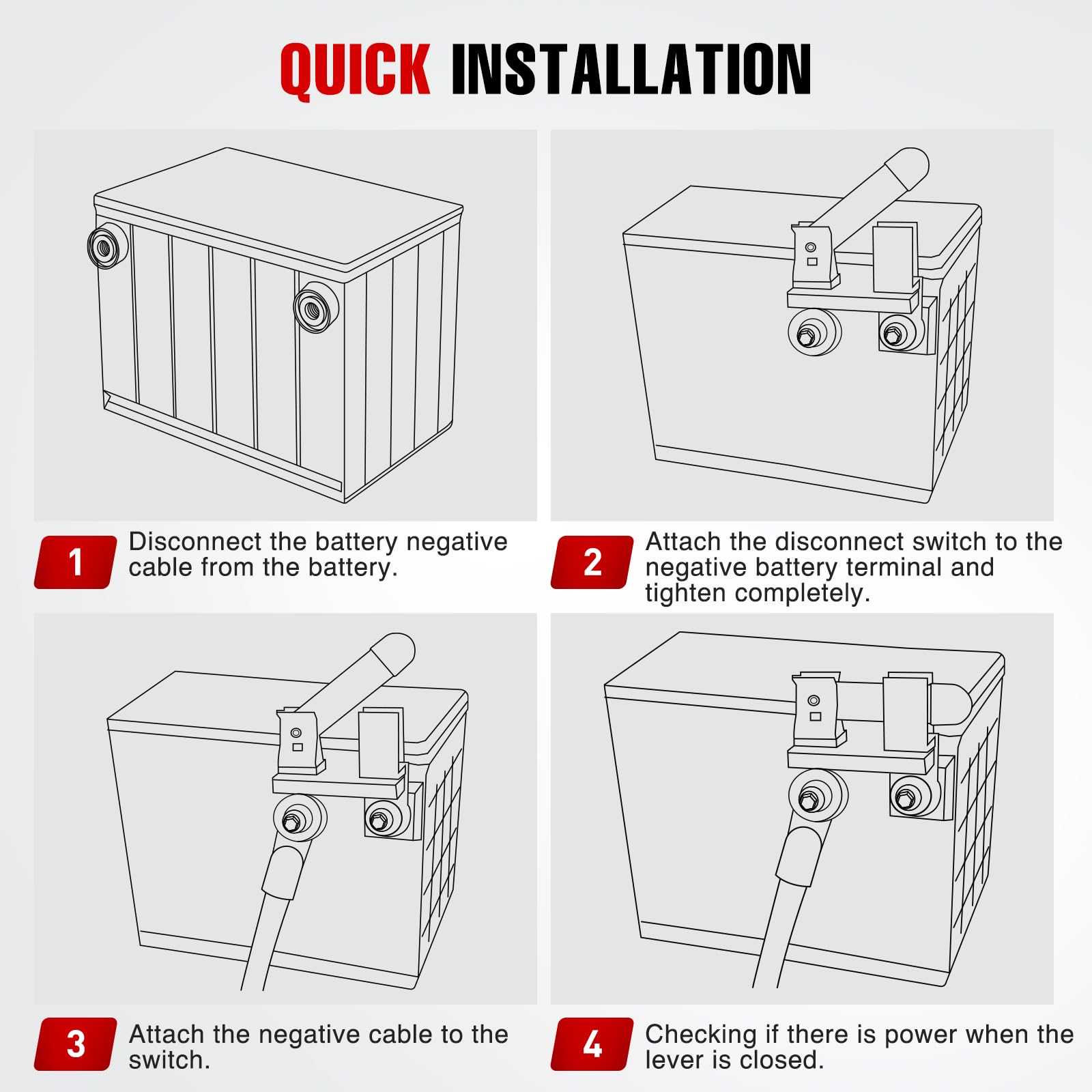 QUICK INSTALLATION

1 Disconnect the battery negative cable from the battery.

2 Attach the disconnect switch to the negative battery terminal and tighten completely.

3 Attach the negative cable to the switch.

4 Checking if there is power when the lever is closed.