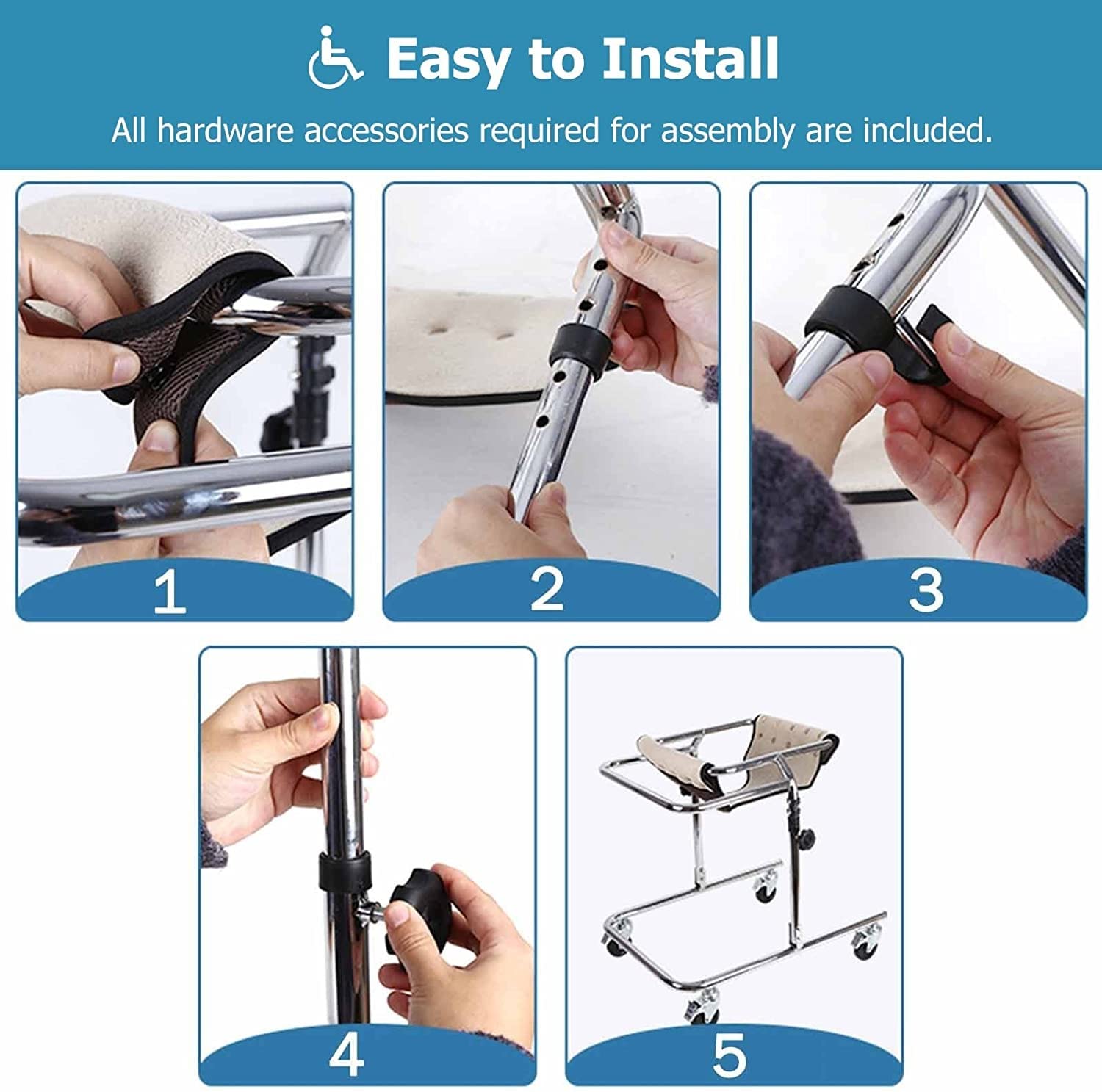 Easy to Install

All hardware accessories required for assembly are included.

1

2

3

4

5