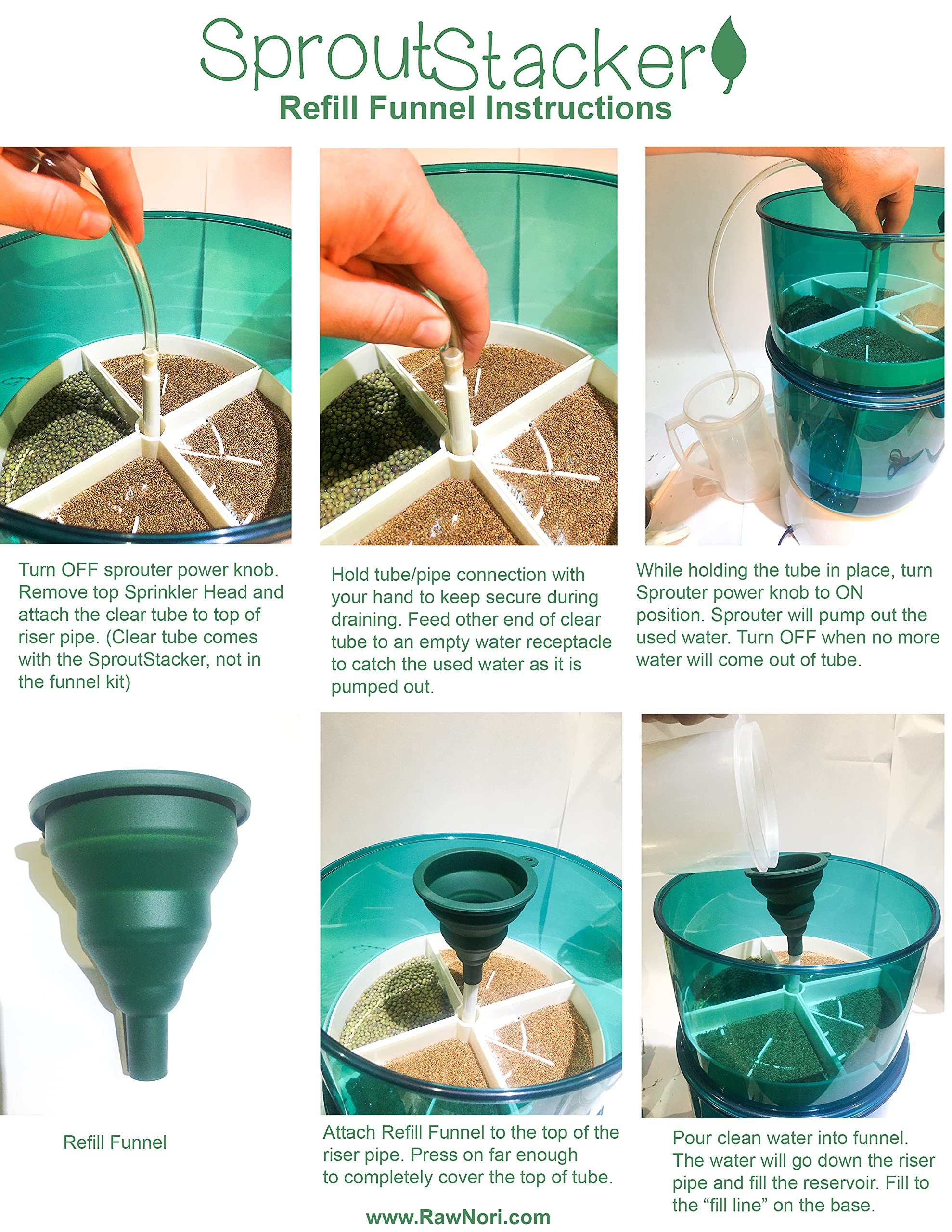 SproutStacker
Refill Funnel Instructions

Turn OFF sprouter power knob. Remove top Sprinkler Head and attach the clear tube to top of riser pipe. (Clear tube comes with the SproutStacker, not in the funnel kit)

Hold tube/pipe connection with your hand to keep secure during draining. Feed other end of clear tube to an empty water receptacle to catch the used water as it is pumped out.

While holding the tube in place, turn Sprouter power knob to ON position. Sprouter will pump out the used water. Turn OFF when no more water will come out of tube.

Refill Funnel

Attach Refill Funnel to the top of the riser pipe. Press on far enough to completely cover the top of tube.

Pour clean water into funnel. The water will go down the riser pipe and fill the reservoir. Fill to the “fill line” on the base.

www.RawNori.com