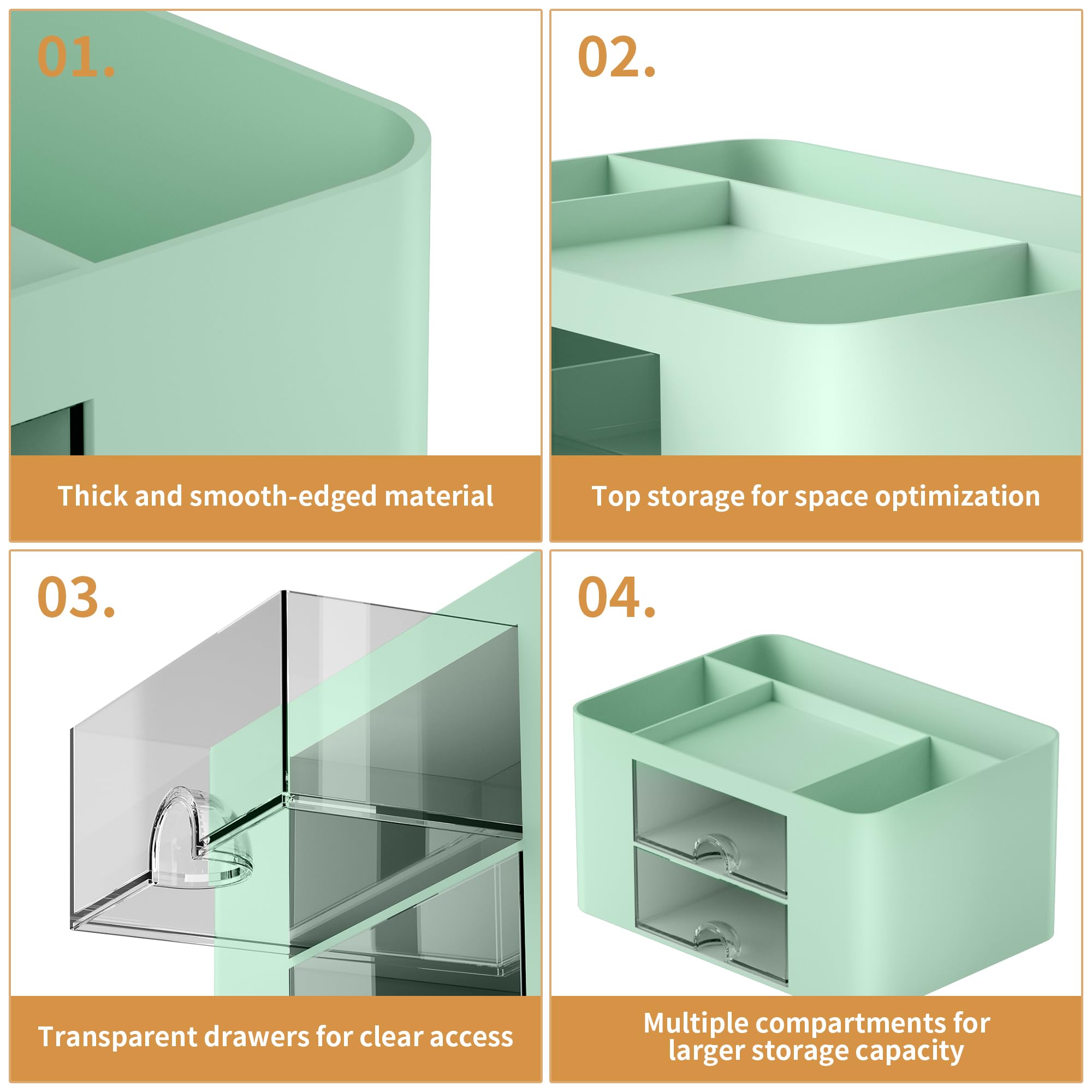 01.

Thick and smooth-edged material

02.

Top storage for space optimization

03.

Transparent drawers for clear access

04.

Multiple compartments for larger storage capacity