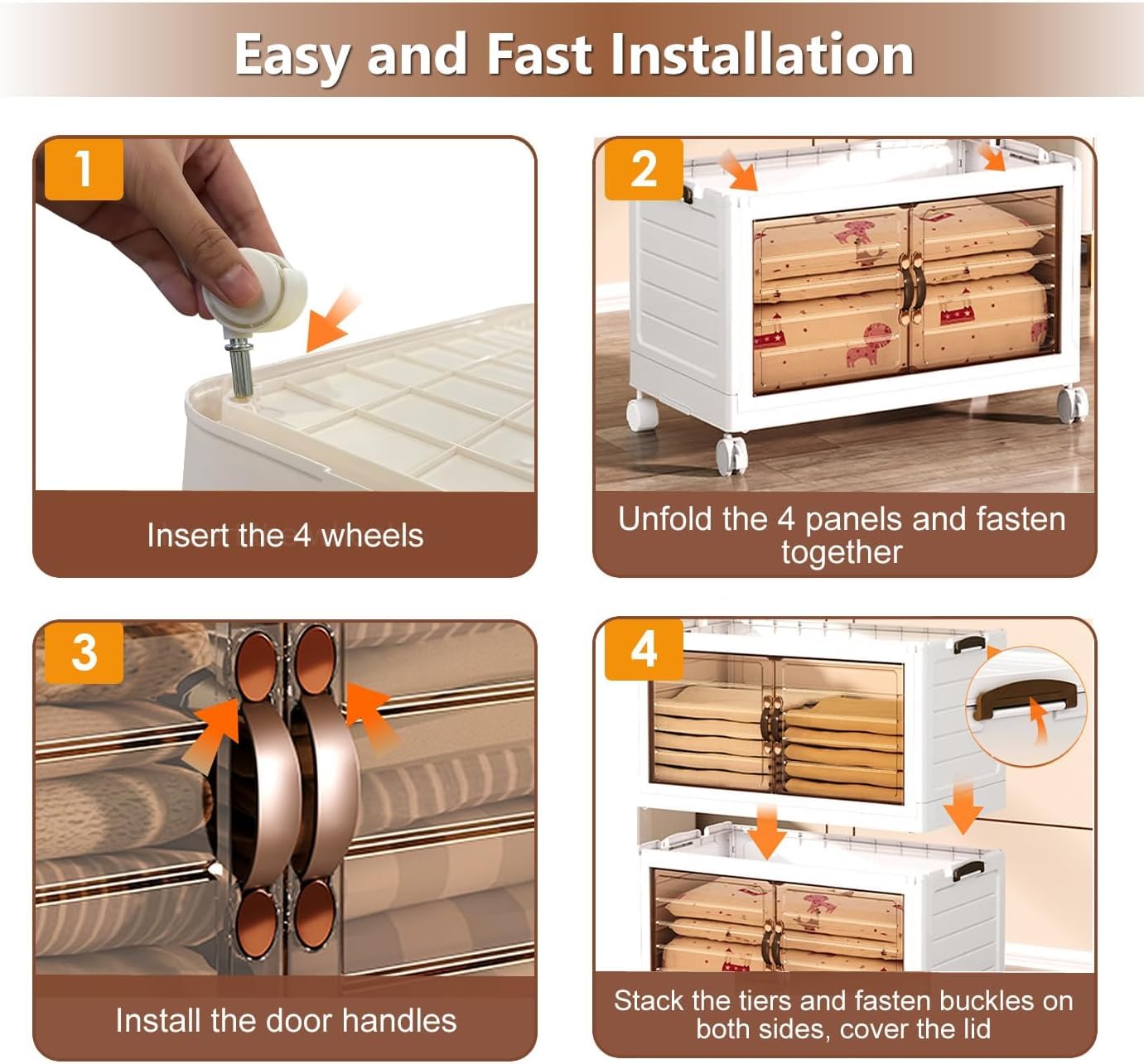 Easy and Fast Installation

1

Insert the 4 wheels

2

Unfold the 4 panels and fasten together

3

Install the door handles

4

Stack the tiers and fasten buckles on both sides, cover the lid