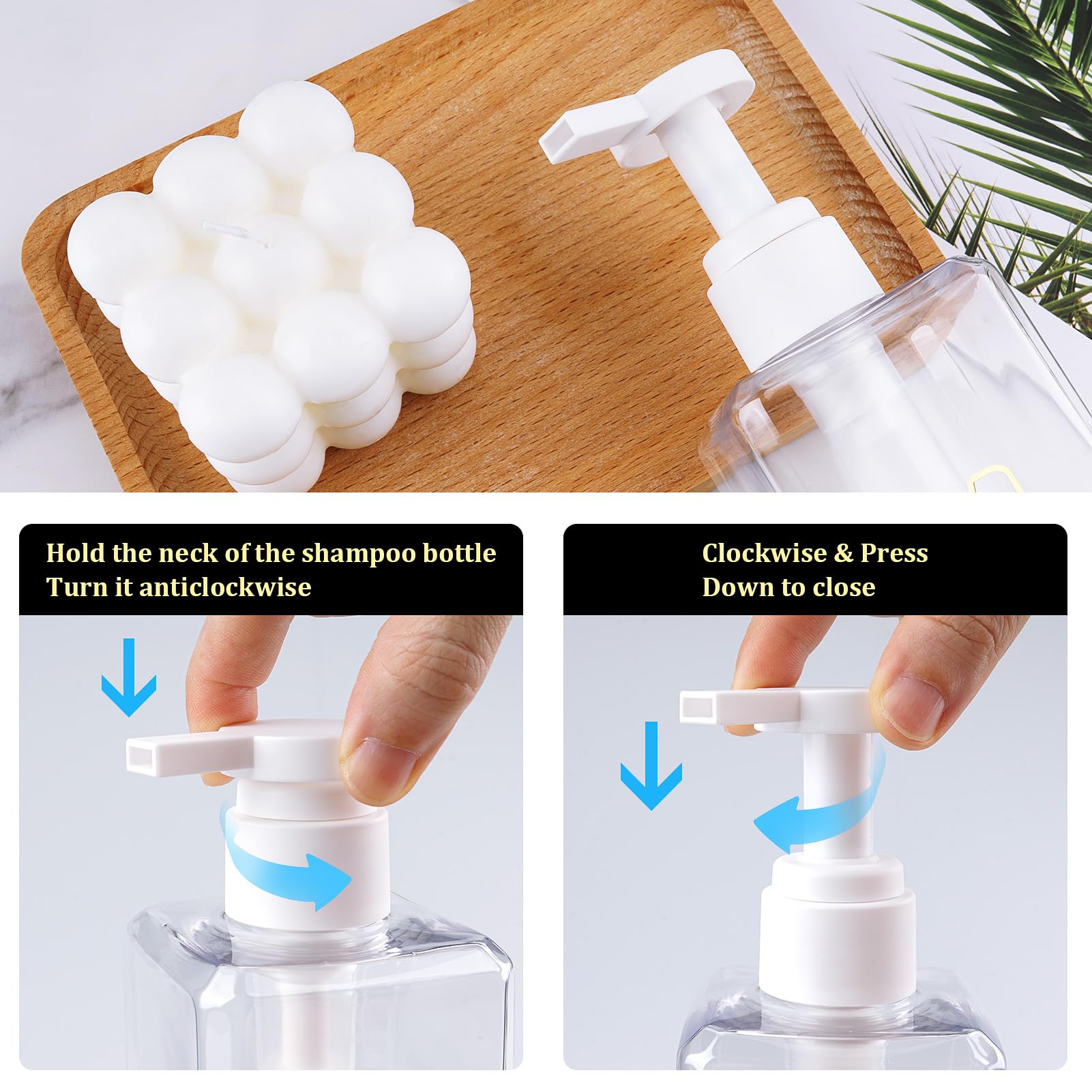 Hold the neck of the shampoo bottle
Turn it anticlockwise

Clockwise & Press
Down to close