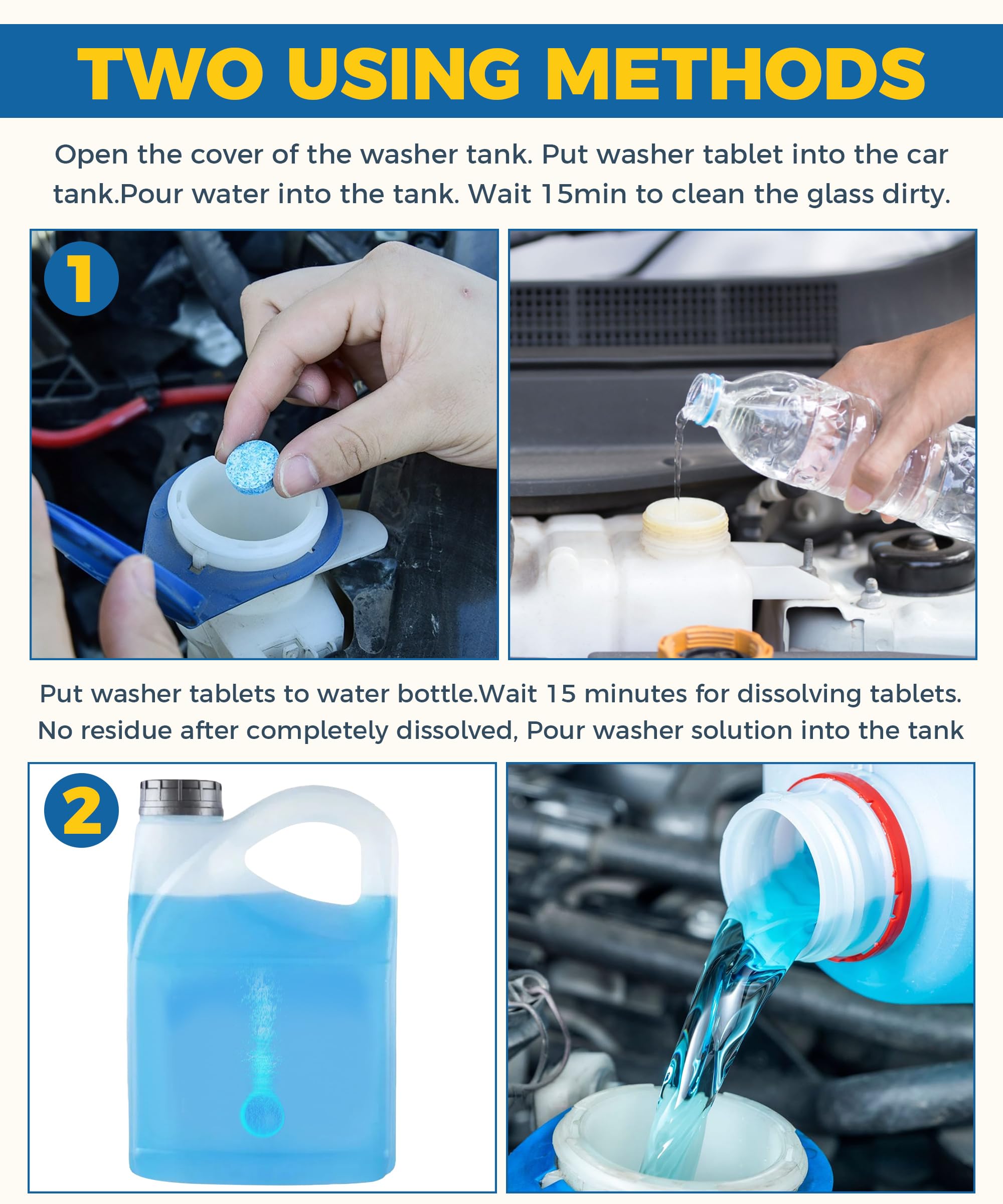 TWO USING METHODS

Open the cover of the washer tank. Put washer tablet into the car tank.Pour water into the tank. Wait 15min to clean the glass dirty.

1

Put washer tablets to water bottle.Wait 15 minutes for dissolving tablets. No residue after completely dissolved, Pour washer solution into the tank

2