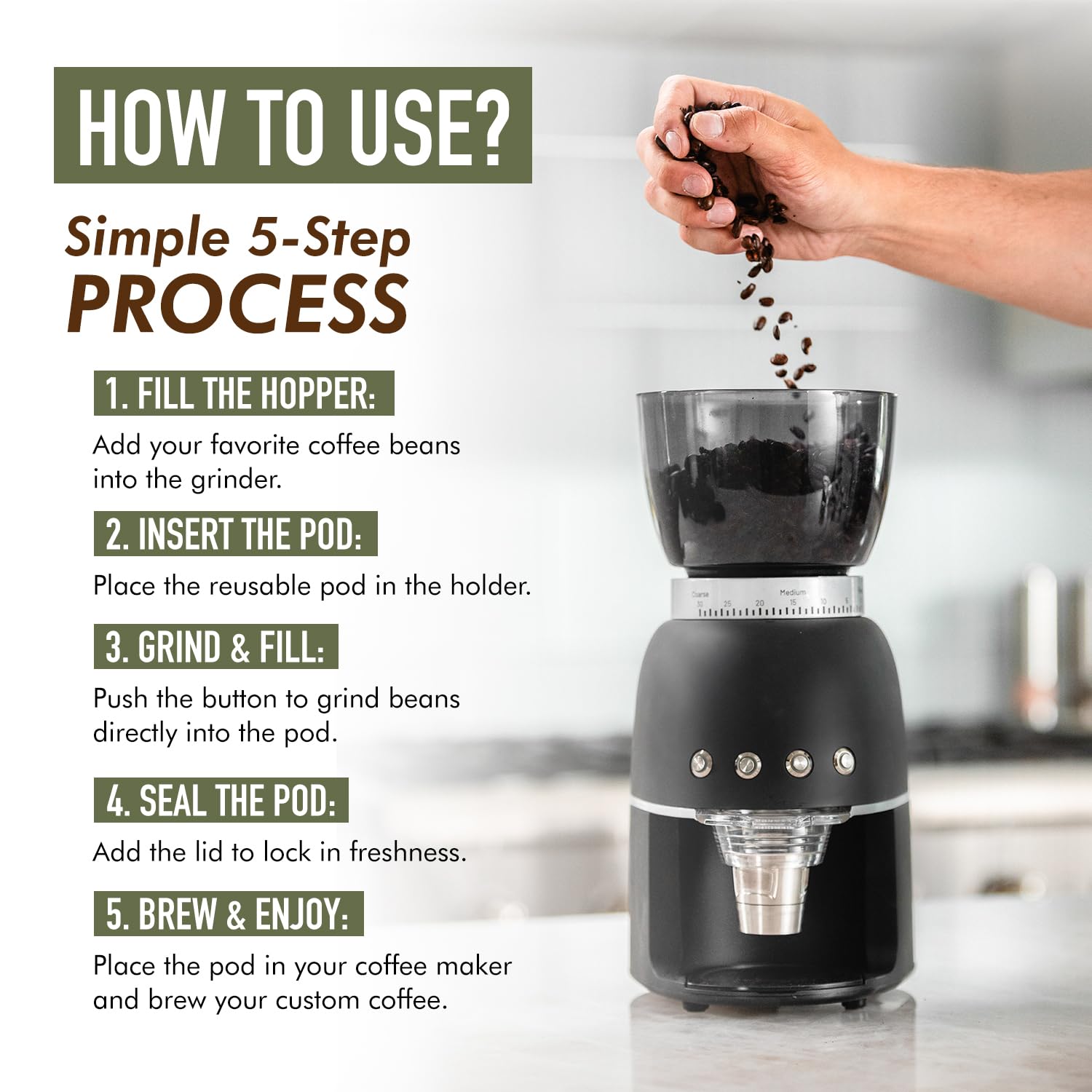 HOW TO USE?

Simple 5-Step PROCESS

1. FILL THE HOPPER:

Add your favorite coffee beans into the grinder.

2. INSERT THE POD:

Place the reusable pod in the holder.

3. GRIND & FILL:

Push the button to grind beans directly into the pod.

4. SEAL THE POD:

Add the lid to lock in freshness.

5. BREW & ENJOY:

Place the pod in your coffee maker and brew your custom coffee.

Coarse Medium
30 25 20 15 10 5