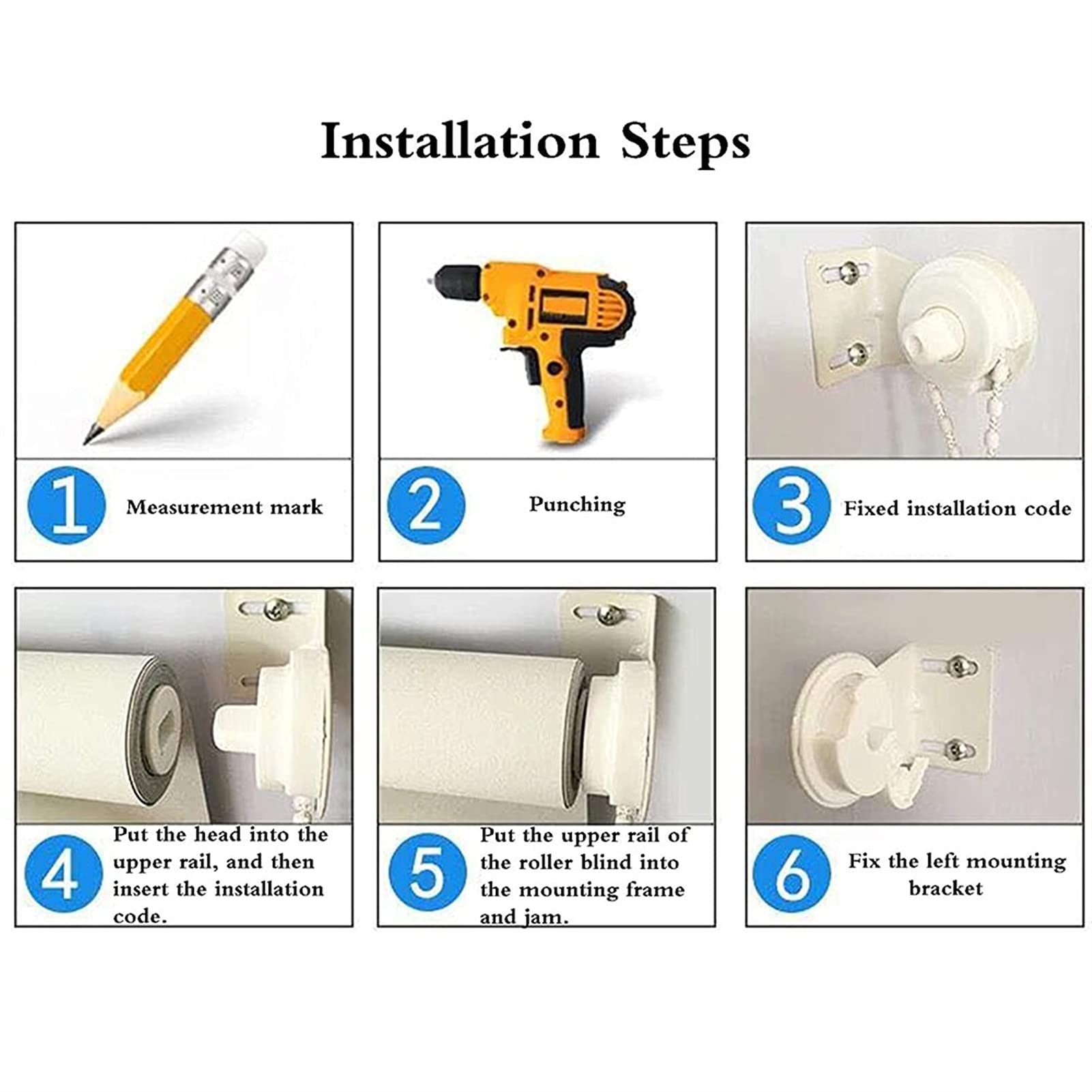 Installation Steps

1 Measurement mark

2 Punching

3 Fixed installation code

4 Put the head into the upper rail, and then insert the installation code.

5 Put the upper rail of the roller blind into the mounting frame and jam.

6 Fix the left mounting bracket