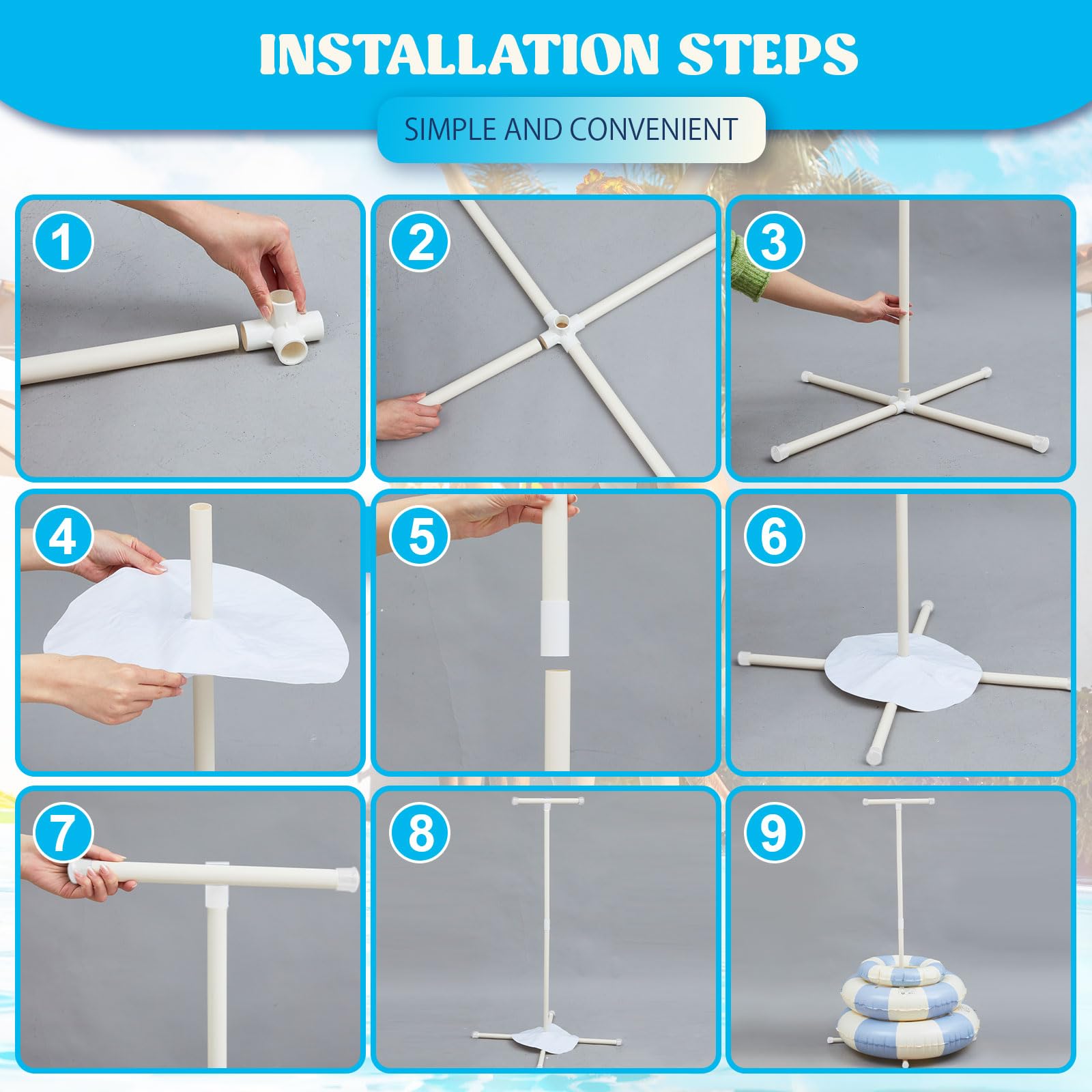 INSTALLATION STEPS

SIMPLE AND CONVENIENT

1

2

3

4

5

6

7

8

9