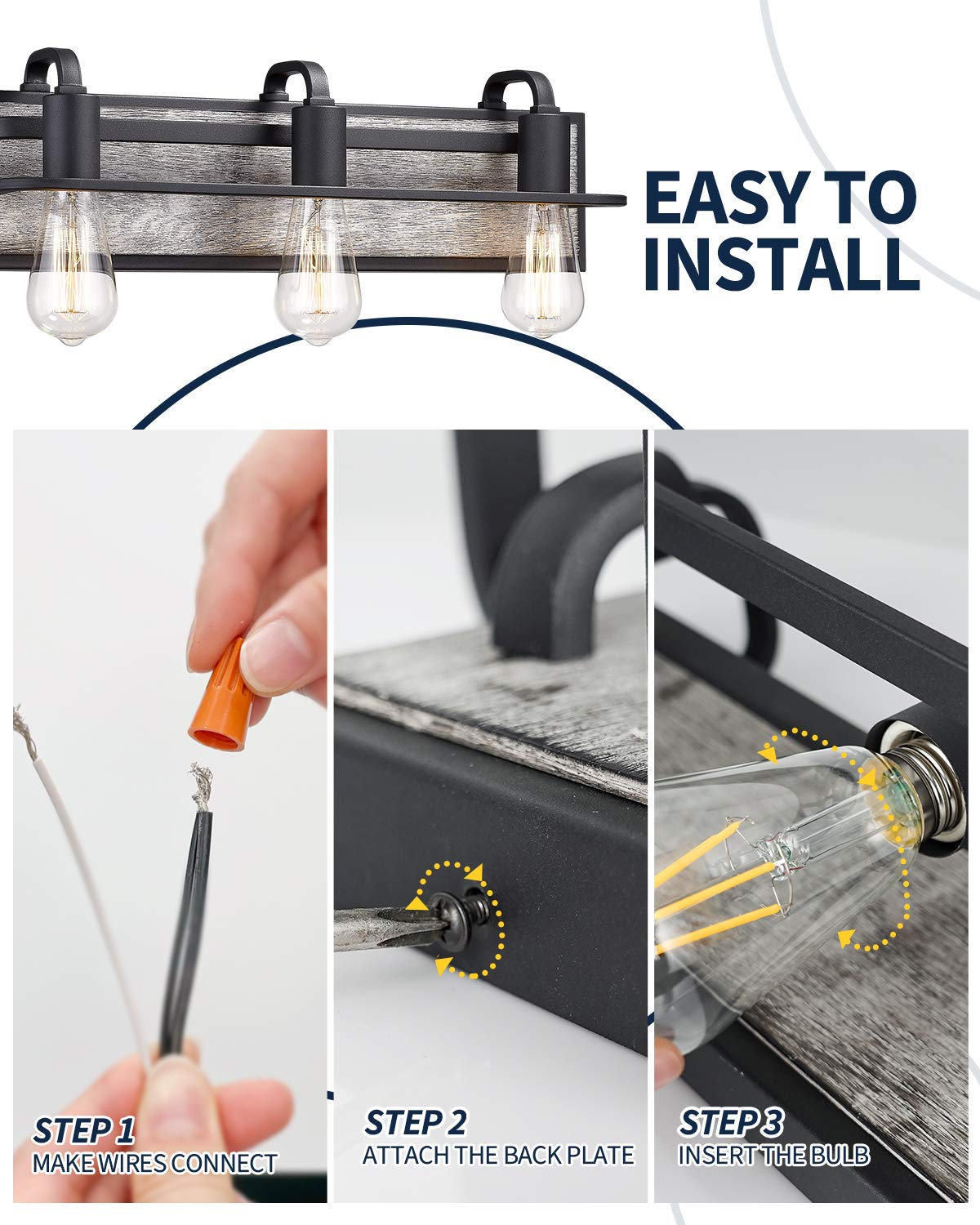 EASY TO INSTALL

STEP 1
MAKE WIRES CONNECT

STEP 2
ATTACH THE BACK PLATE

STEP 3
INSERT THE BULB