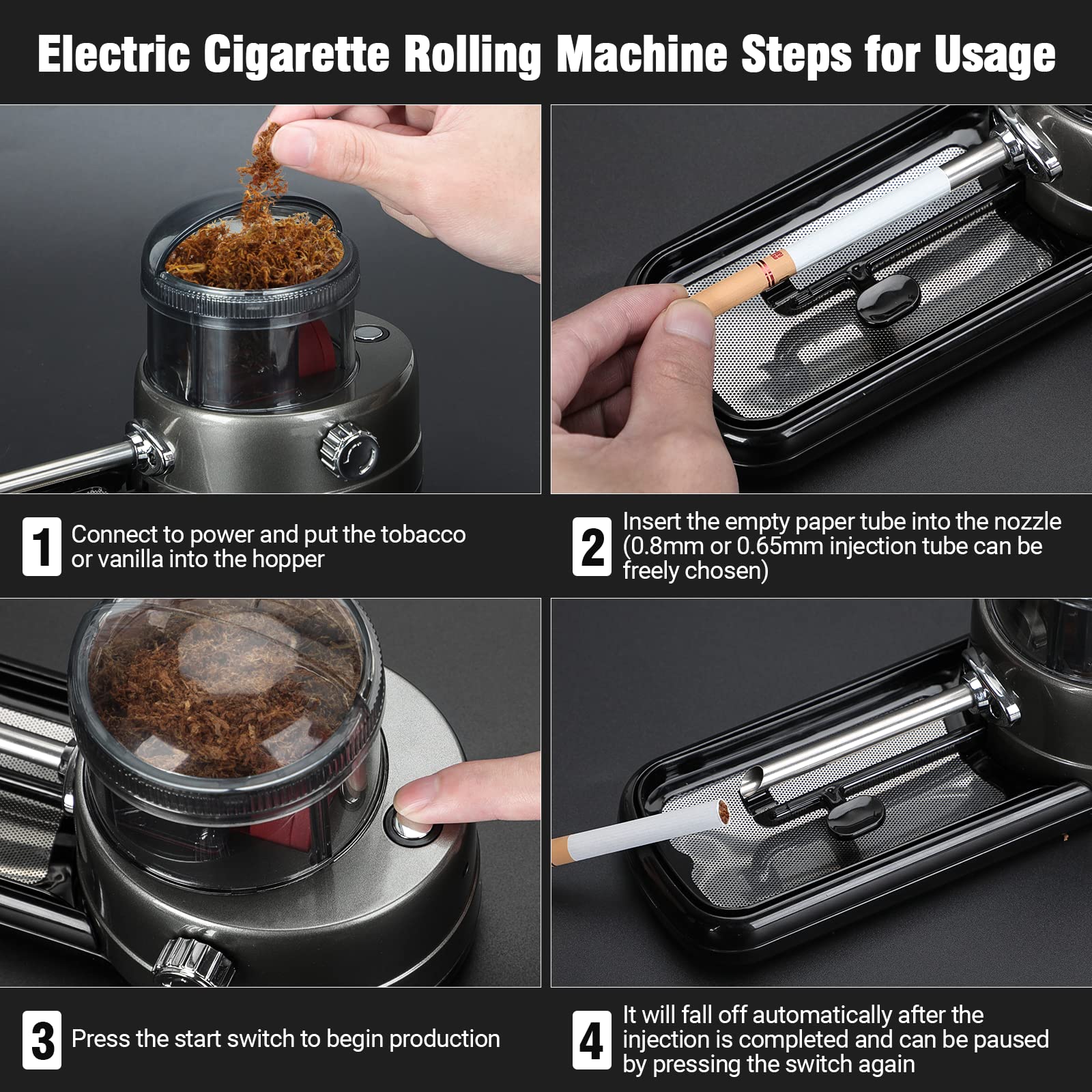 Electric Cigarette Rolling Machine Steps for Usage

1 Connect to power and put the tobacco or vanilla into the hopper

2 Insert the empty paper tube into the nozzle (0.8mm or 0.65mm injection tube can be freely chosen)

3 Press the start switch to begin production

4 It will fall off automatically after the injection is completed and can be paused by pressing the switch again