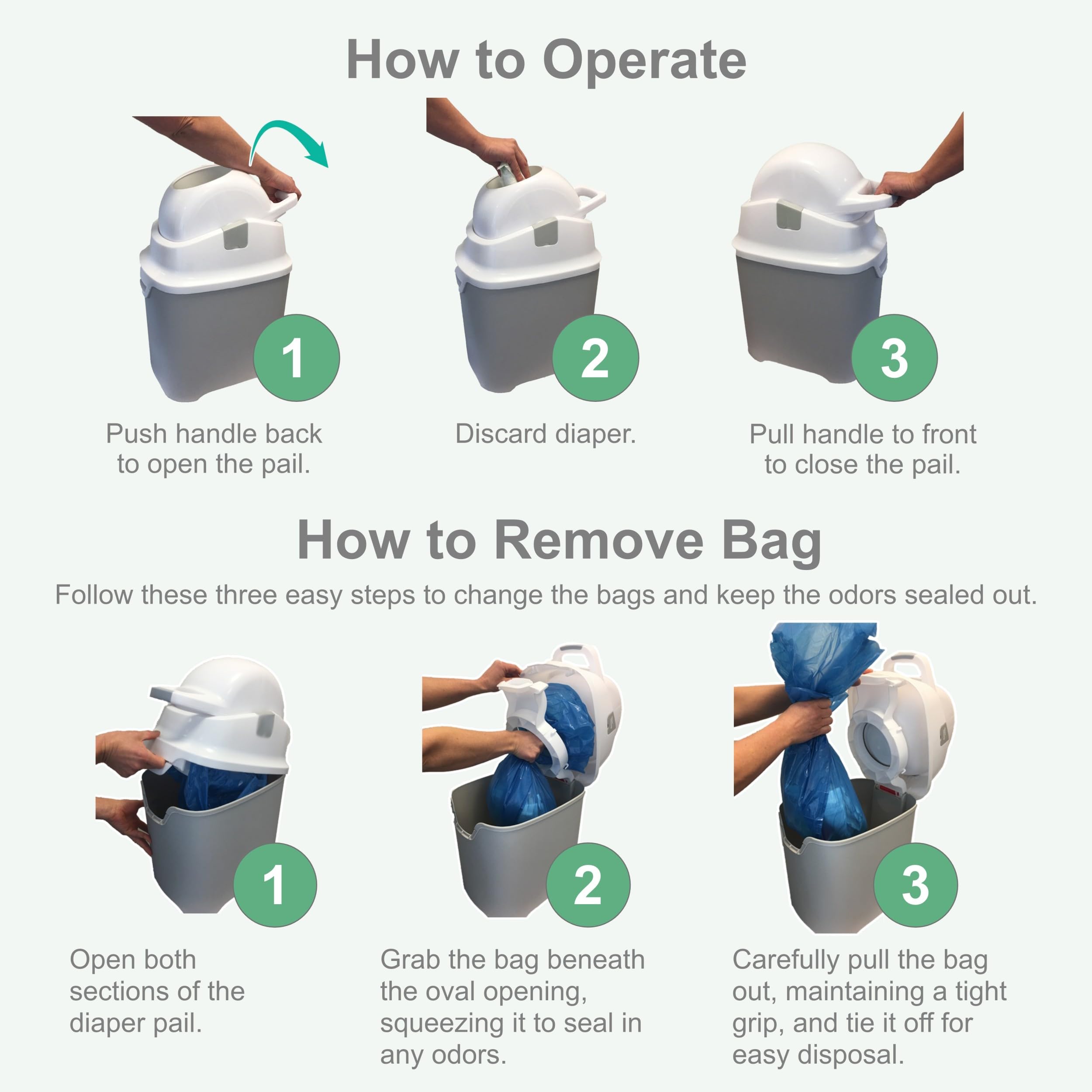 How to Operate

1

Push handle back to open the pail.

2

Discard diaper.

3

Pull handle to front to close the pail.

How to Remove Bag

Follow these three easy steps to change the bags and keep the odors sealed out.

1

Open both sections of the diaper pail.

2

Grab the bag beneath the oval opening, squeezing it to seal in any odors.

3

Carefully pull the bag out, maintaining a tight grip, and tie it off for easy disposal.