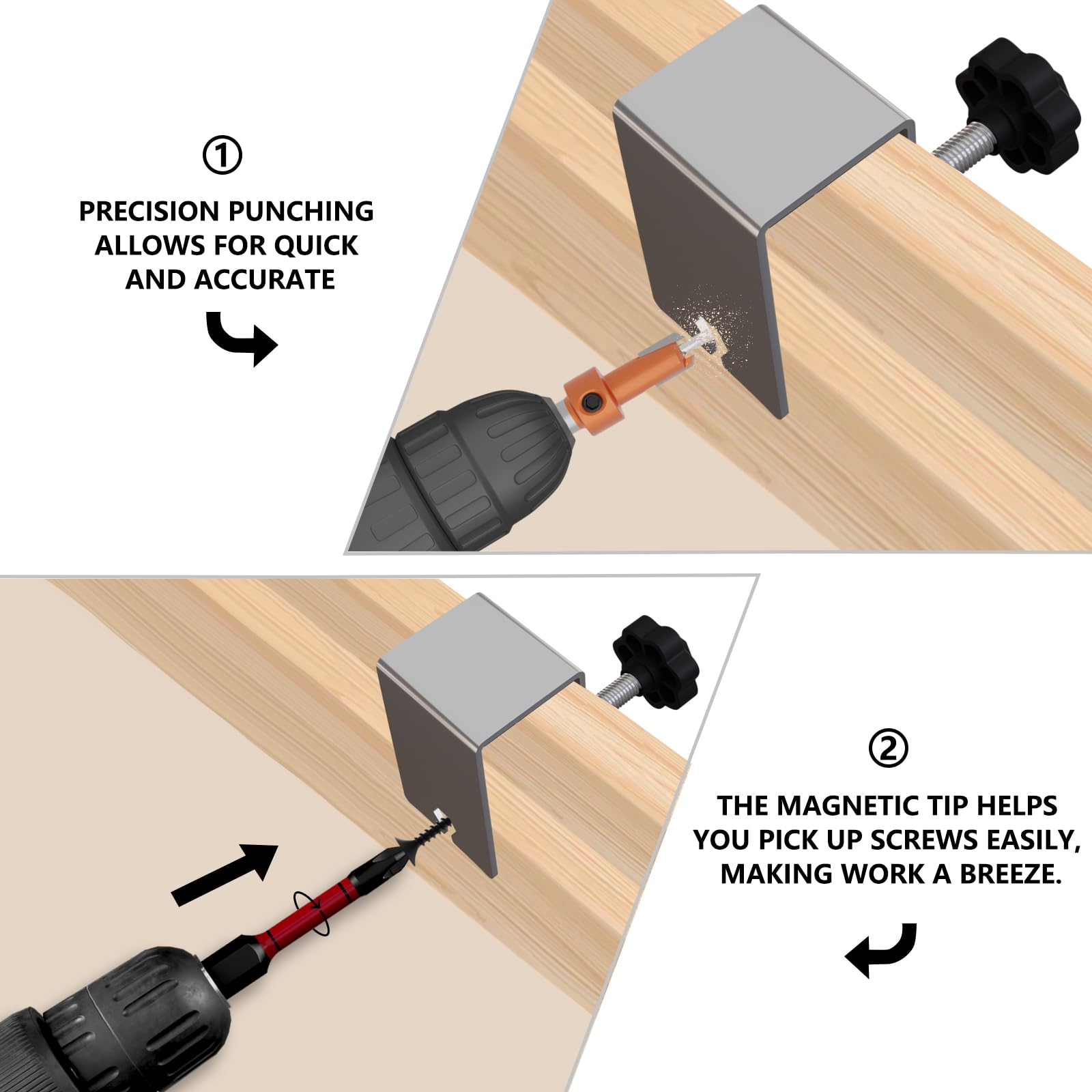 ①

PRECISION PUNCHING ALLOWS FOR QUICK AND ACCURATE

②

THE MAGNETIC TIP HELPS YOU PICK UP SCREWS EASILY, MAKING WORK A BREEZE.