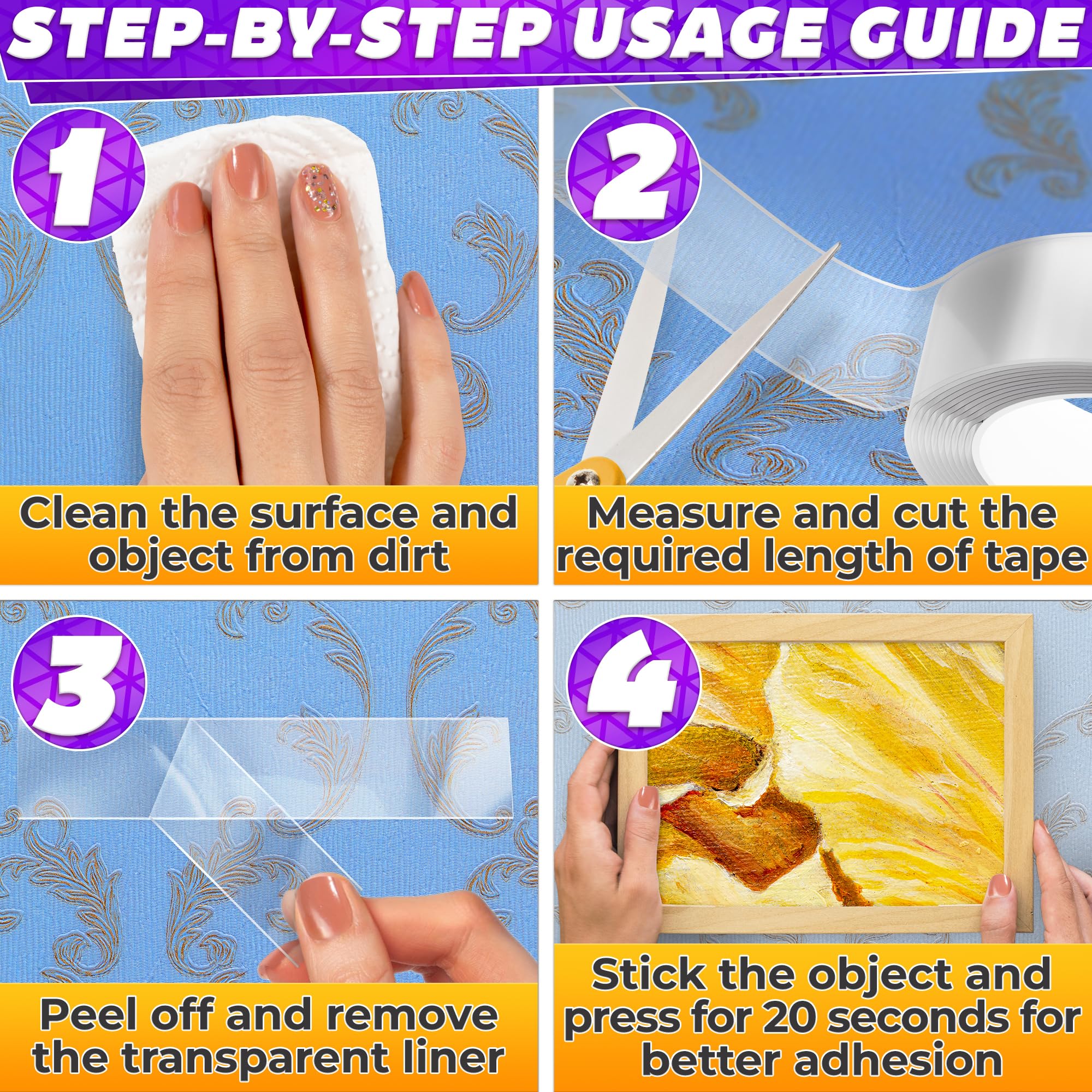 STEP-BY-STEP USAGE GUIDE

1

Clean the surface and object from dirt

2

Measure and cut the required length of tape

3

Peel off and remove the transparent liner

4

Stick the object and press for 20 seconds for better adhesion