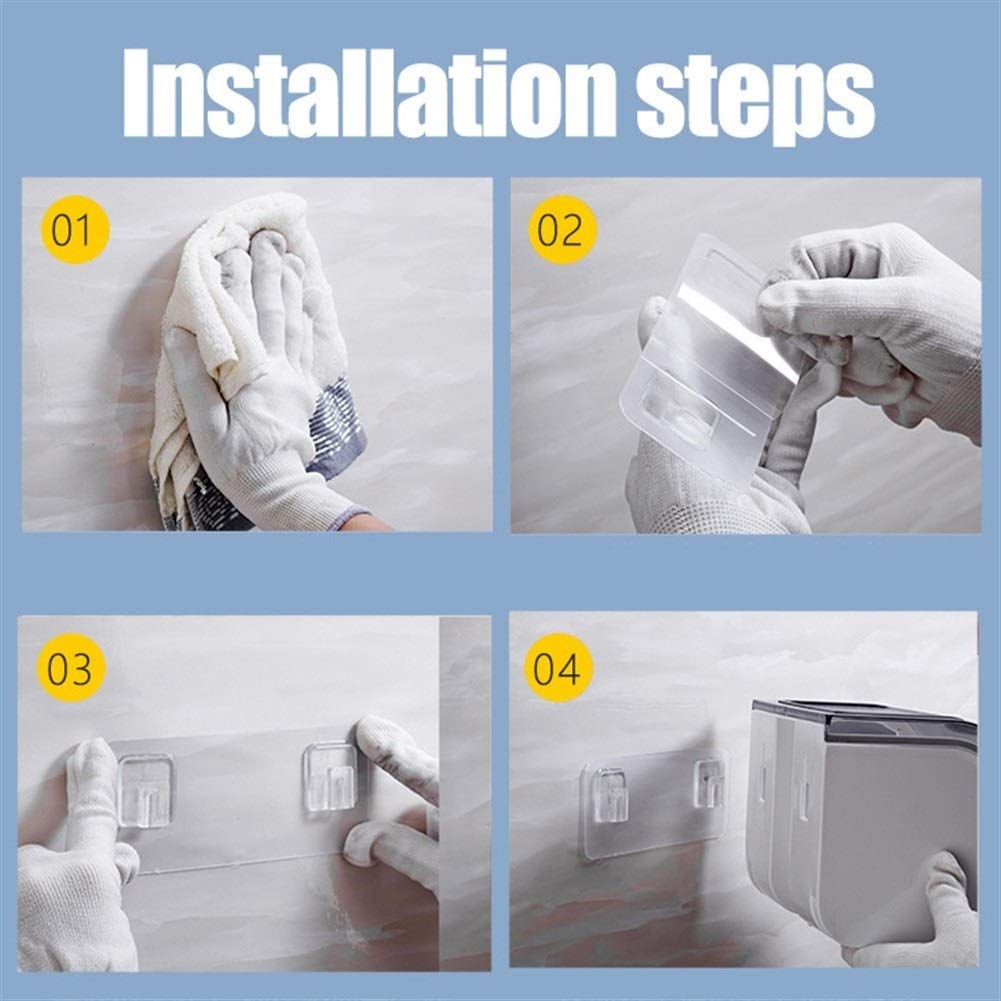 Installation steps

01

02

03

04