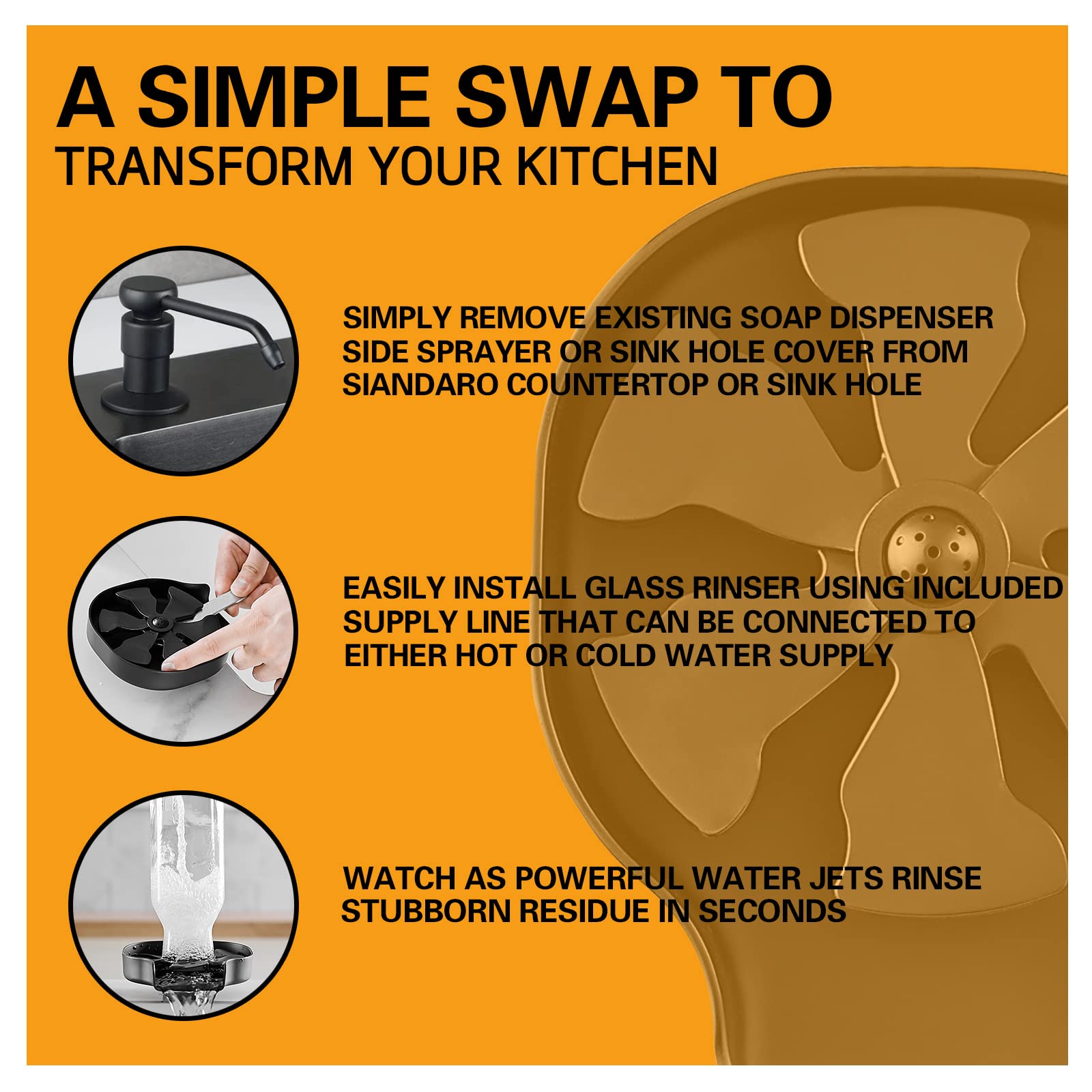 A SIMPLE SWAP TO
TRANSFORM YOUR KITCHEN

SIMPLY REMOVE EXISTING SOAP DISPENSER SIDE SPRAYER OR SINK HOLE COVER FROM SIANDARO COUNTERTOP OR SINK HOLE

EASILY INSTALL GLASS RINSER USING INCLUDED SUPPLY LINE THAT CAN BE CONNECTED TO EITHER HOT OR COLD WATER SUPPLY

WATCH AS POWERFUL WATER JETS RINSE STUBBORN RESIDUE IN SECONDS