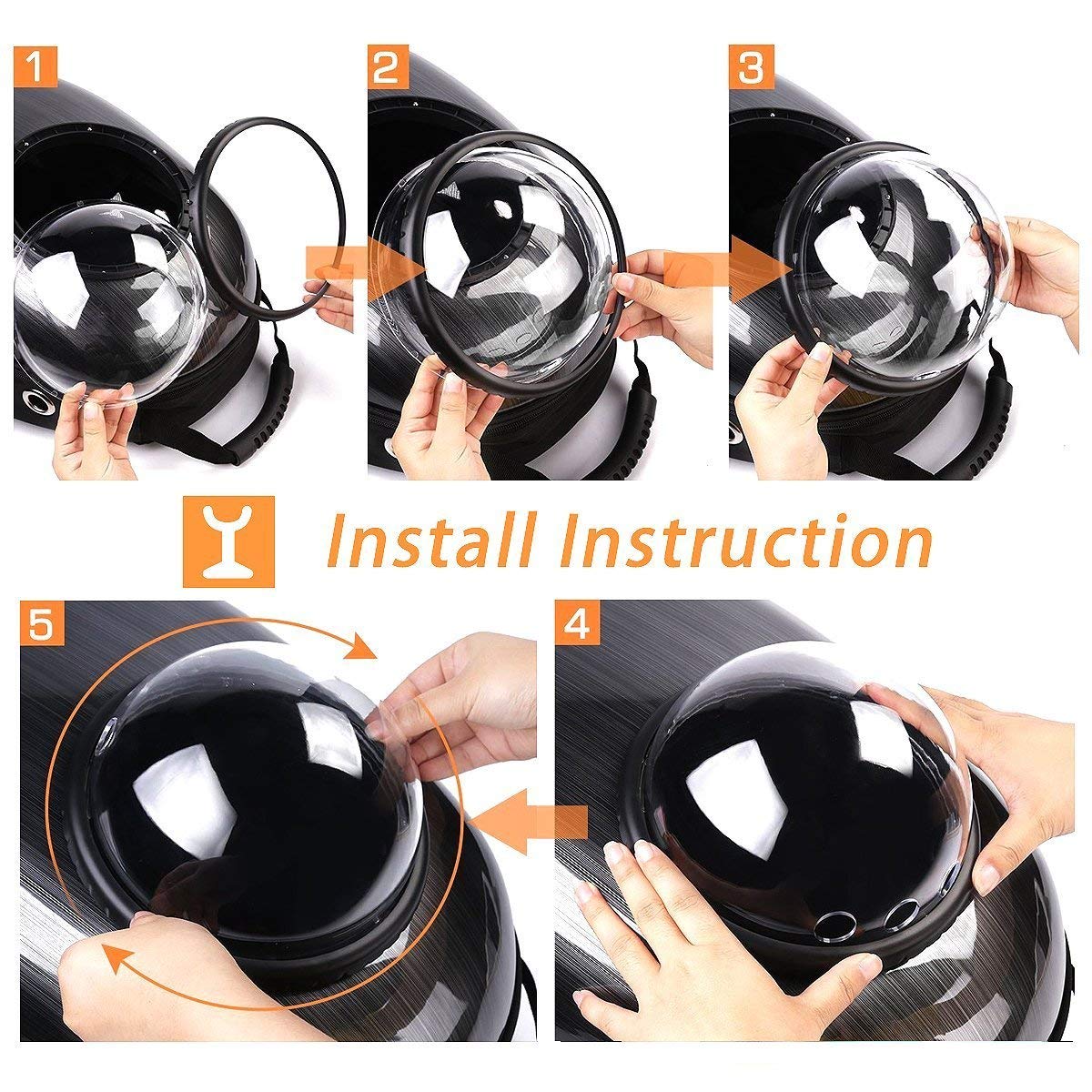 1

2

3

Install Instruction

5

4