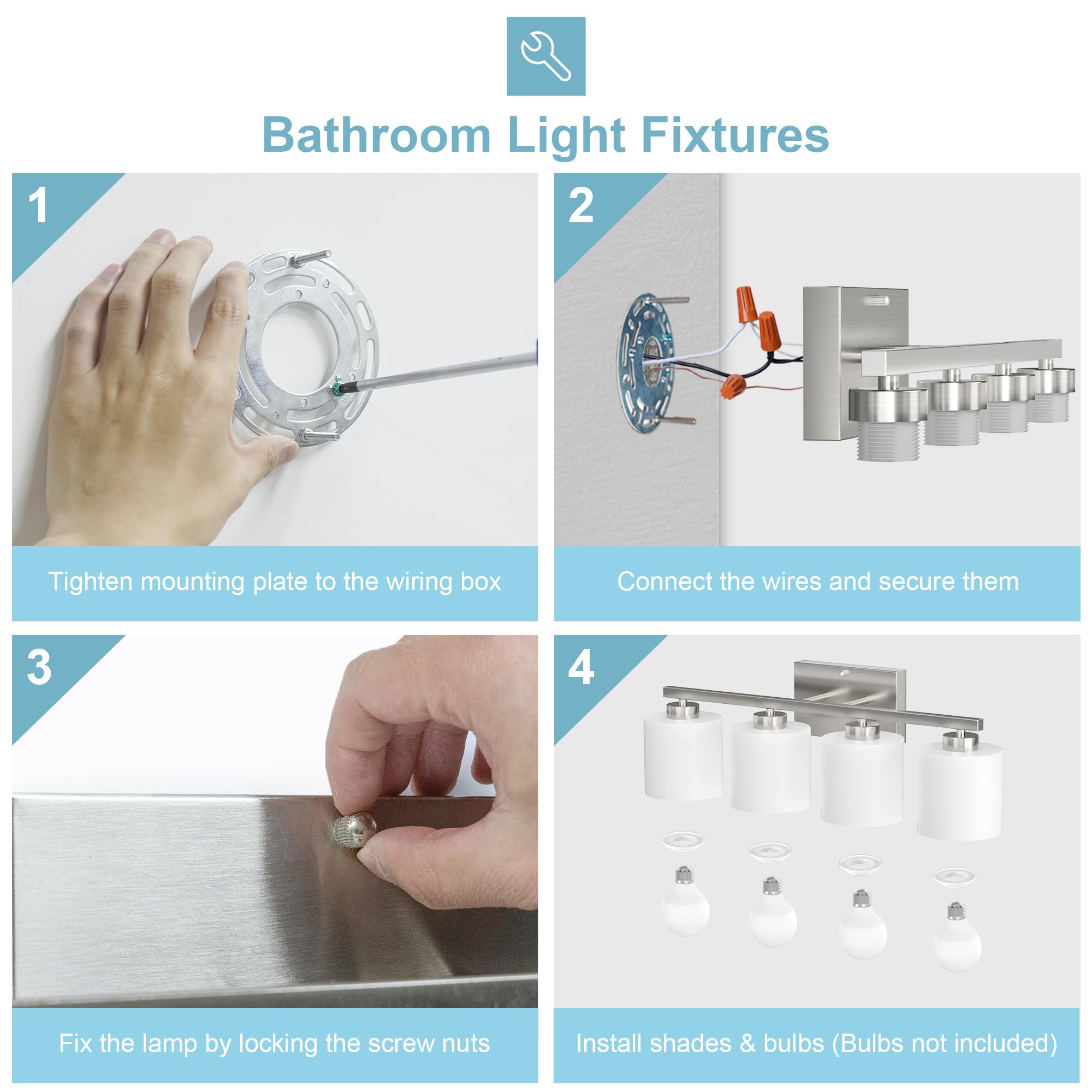 Bathroom Light Fixtures

1

Tighten mounting plate to the wiring box

2

Connect the wires and secure them

3

Fix the lamp by locking the screw nuts

4

Install shades & bulbs (Bulbs not included)