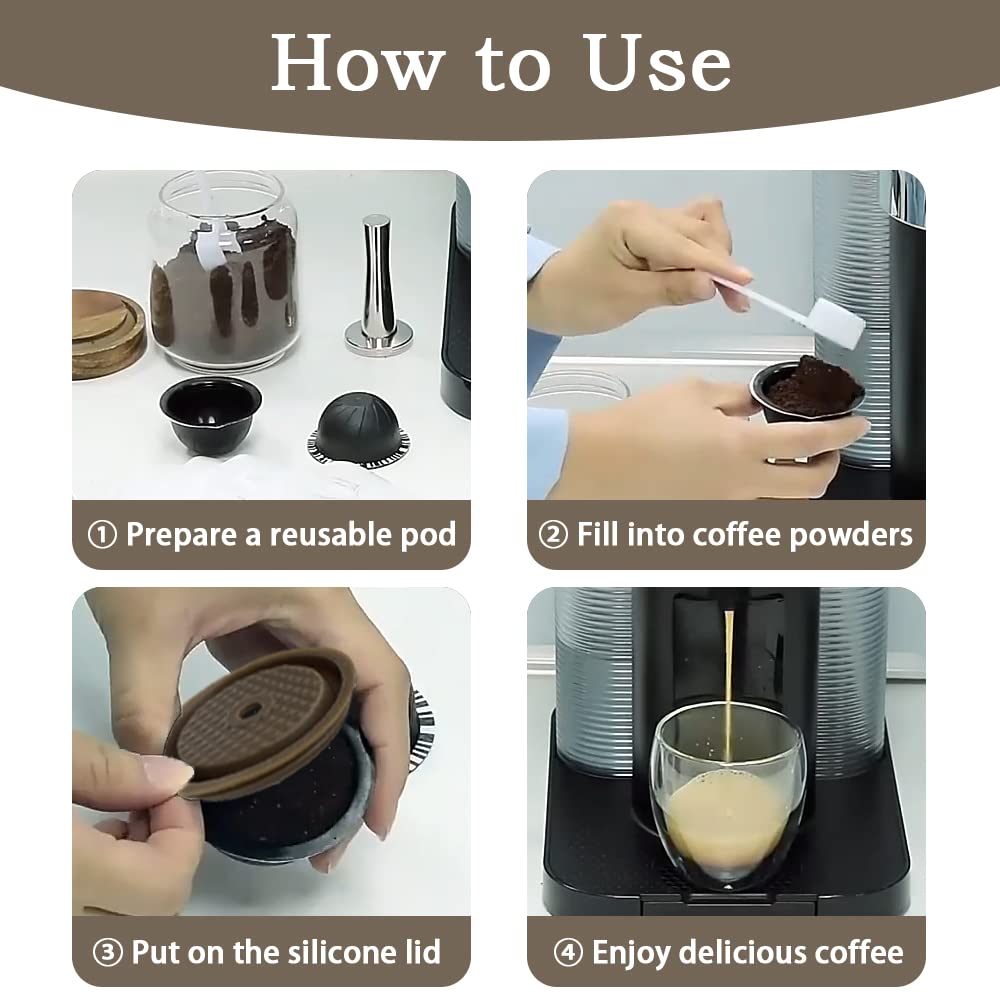 How to Use

① Prepare a reusable pod

② Fill into coffee powders

③ Put on the silicone lid

④ Enjoy delicious coffee