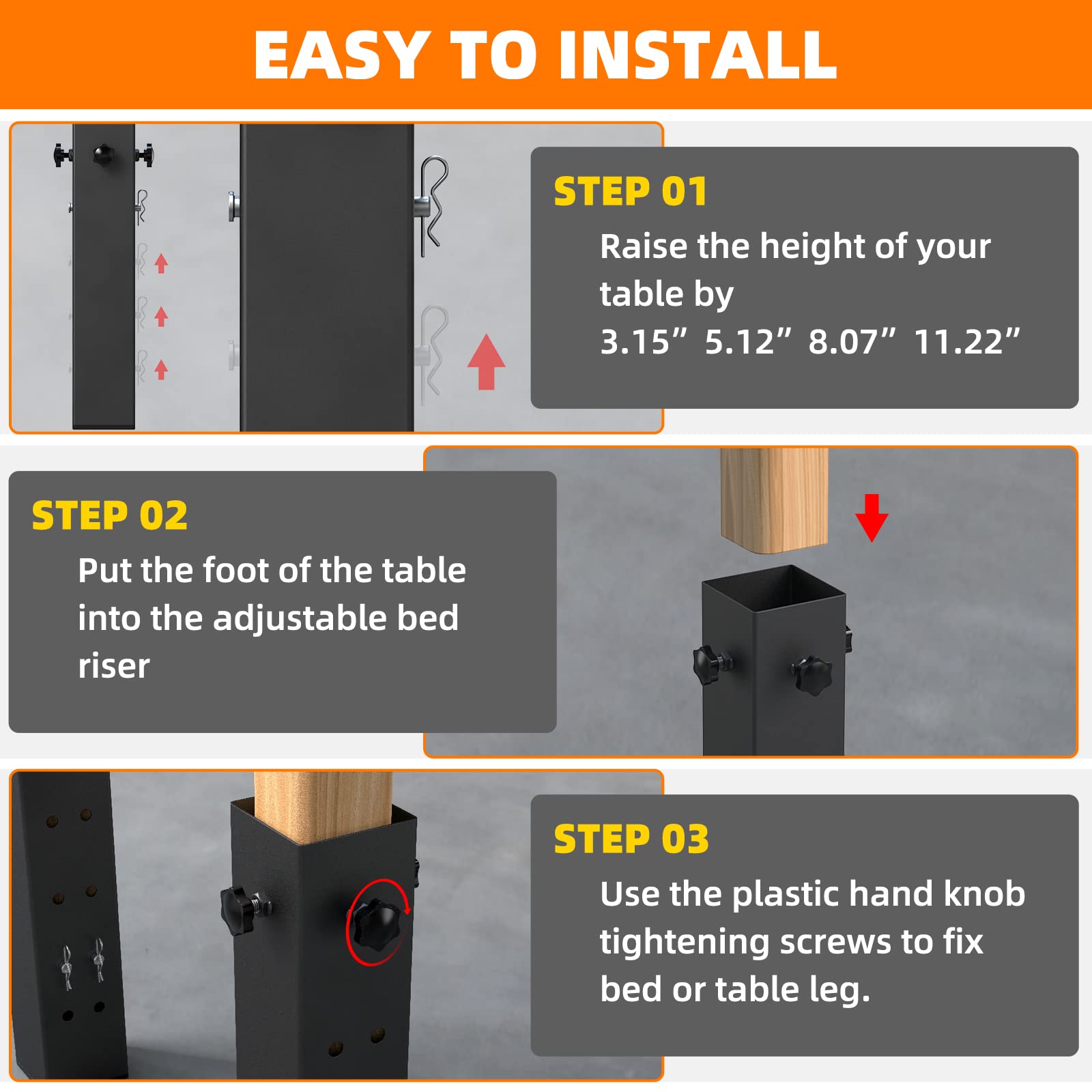 EASY TO INSTALL

STEP 01

Raise the height of your table by 3.15”  5.12”  8.07”  11.22”

STEP 02

Put the foot of the table into the adjustable bed riser

STEP 03

Use the plastic hand knob tightening screws to fix bed or table leg.