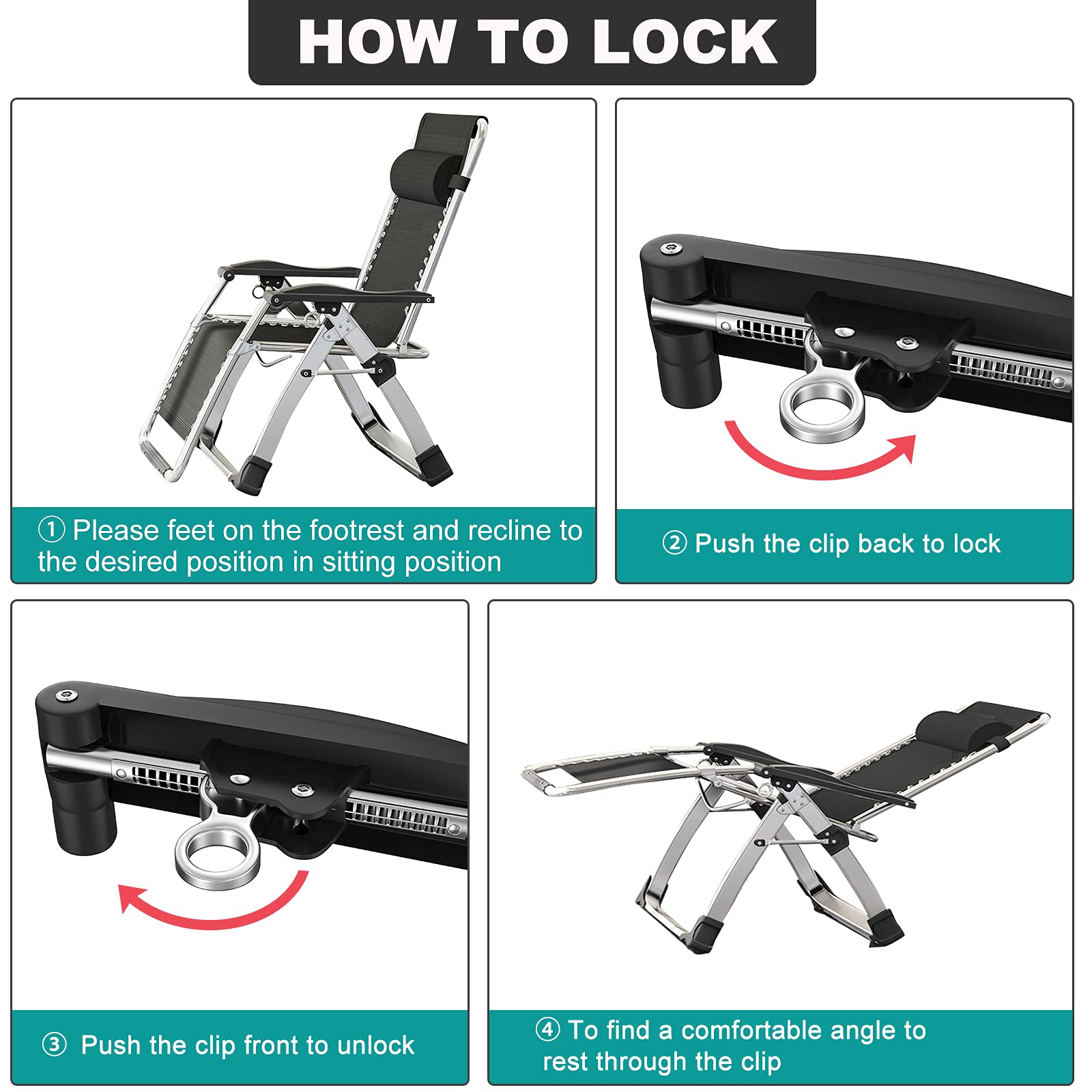 HOW TO LOCK

① Please feet on the footrest and recline to the desired position in sitting position

② Push the clip back to lock

③ Push the clip front to unlock

④ To find a comfortable angle to rest through the clip