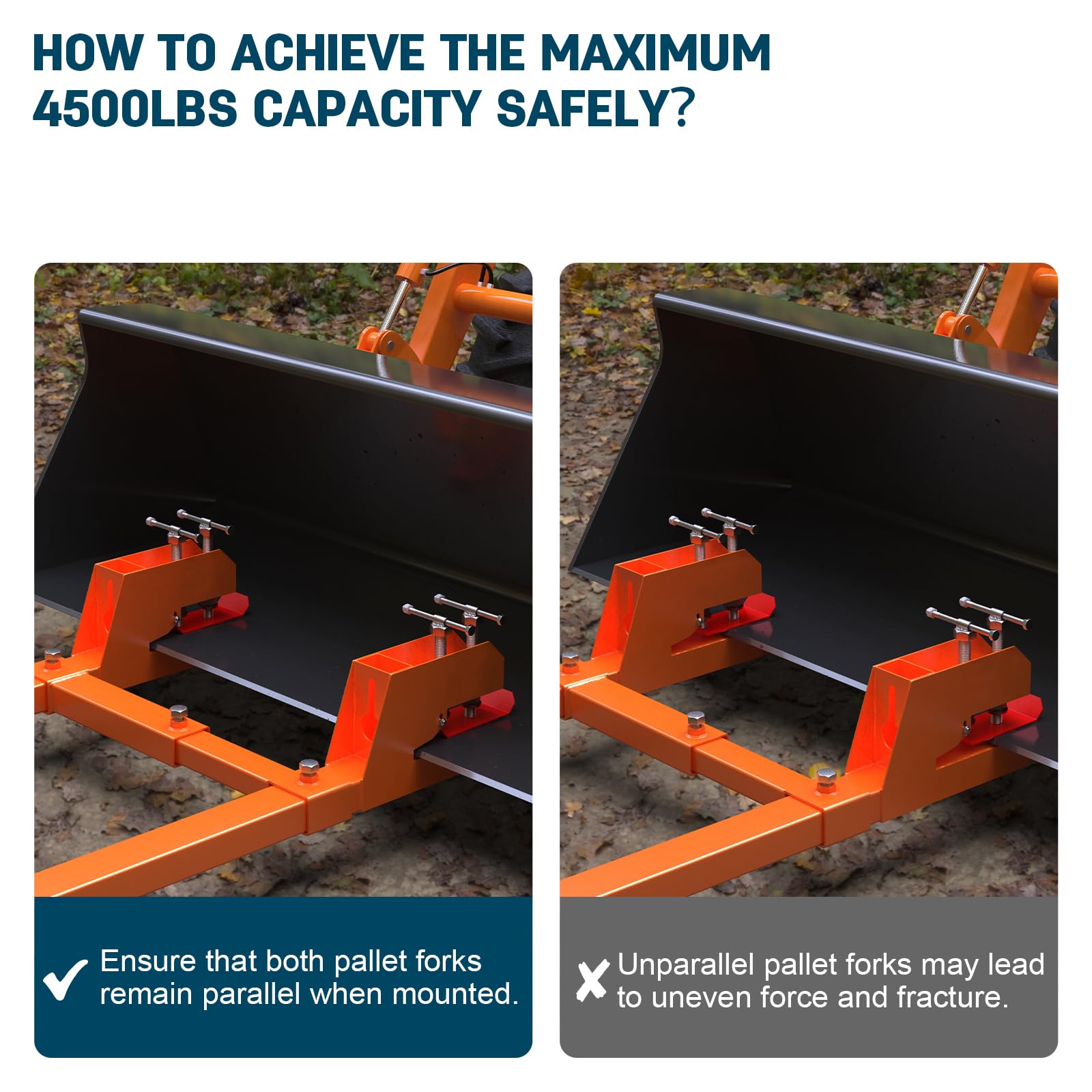 HOW TO ACHIEVE THE MAXIMUM 4500LBS CAPACITY SAFELY?

✓ Ensure that both pallet forks remain parallel when mounted.

✗ Unparallel pallet forks may lead to uneven force and fracture.