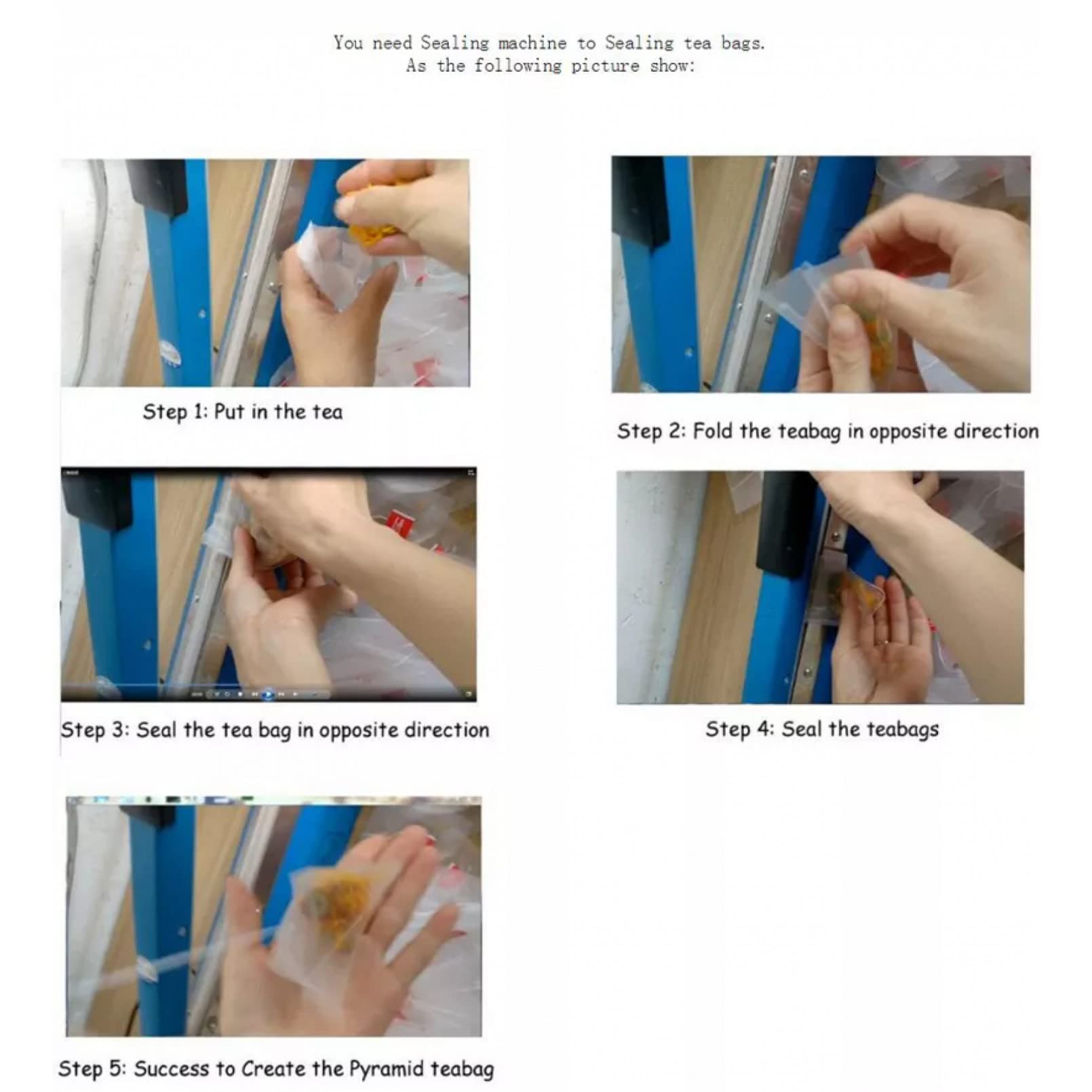 You need Sealing machine to Sealing tea bags.
As the following picture show:

Step 1: Put in the tea

Step 2: Fold the teabag in opposite direction

Step 3: Seal the tea bag in opposite direction

Step 4: Seal the teabags

Step 5: Success to Create the Pyramid teabag