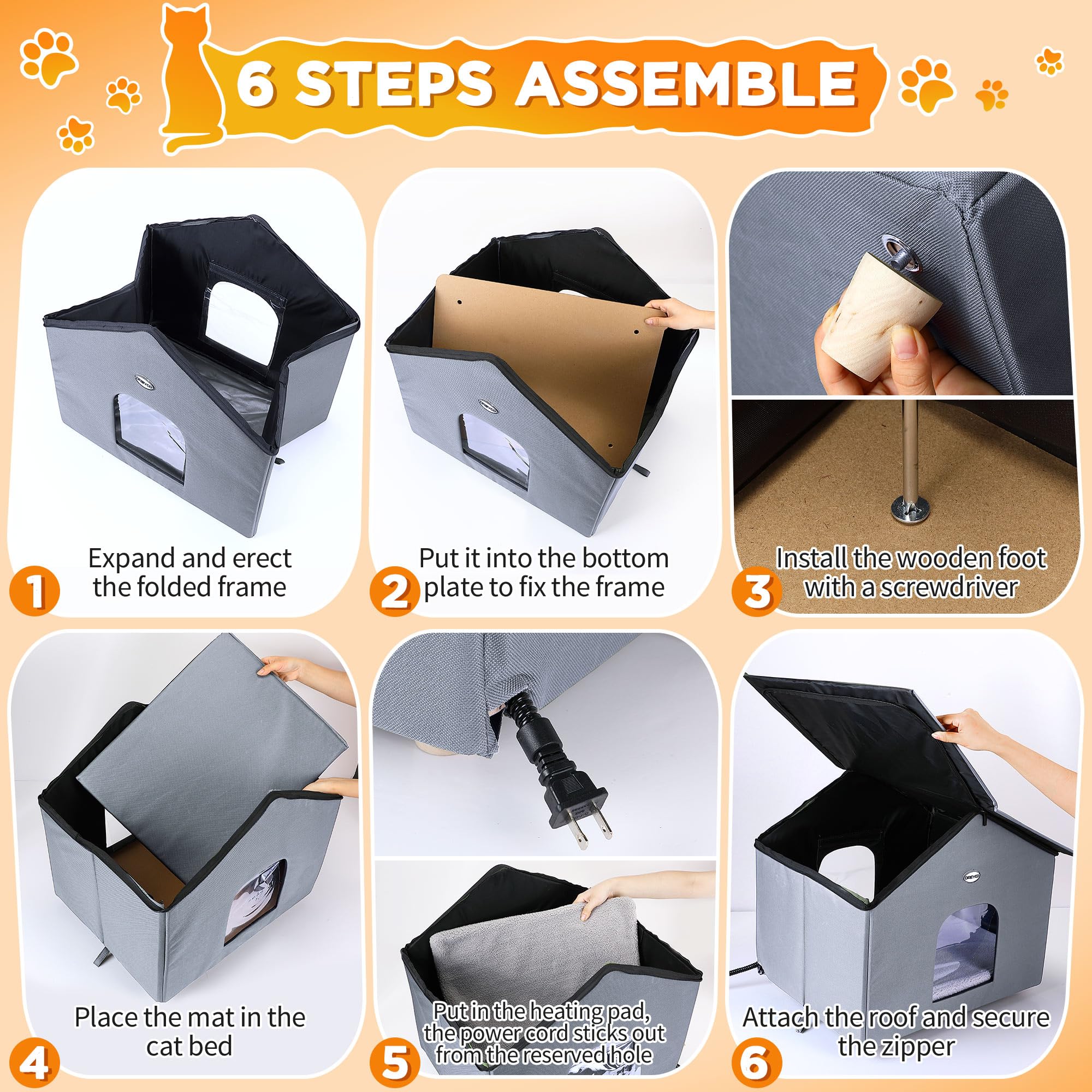 6 STEPS ASSEMBLE

1 Expand and erect the folded frame

2 Put it into the bottom plate to fix the frame

3 Install the wooden foot with a screwdriver

4 Place the mat in the cat bed

5 Put in the heating pad, the power cord sticks out from the reserved hole

6 Attach the roof and secure the zipper