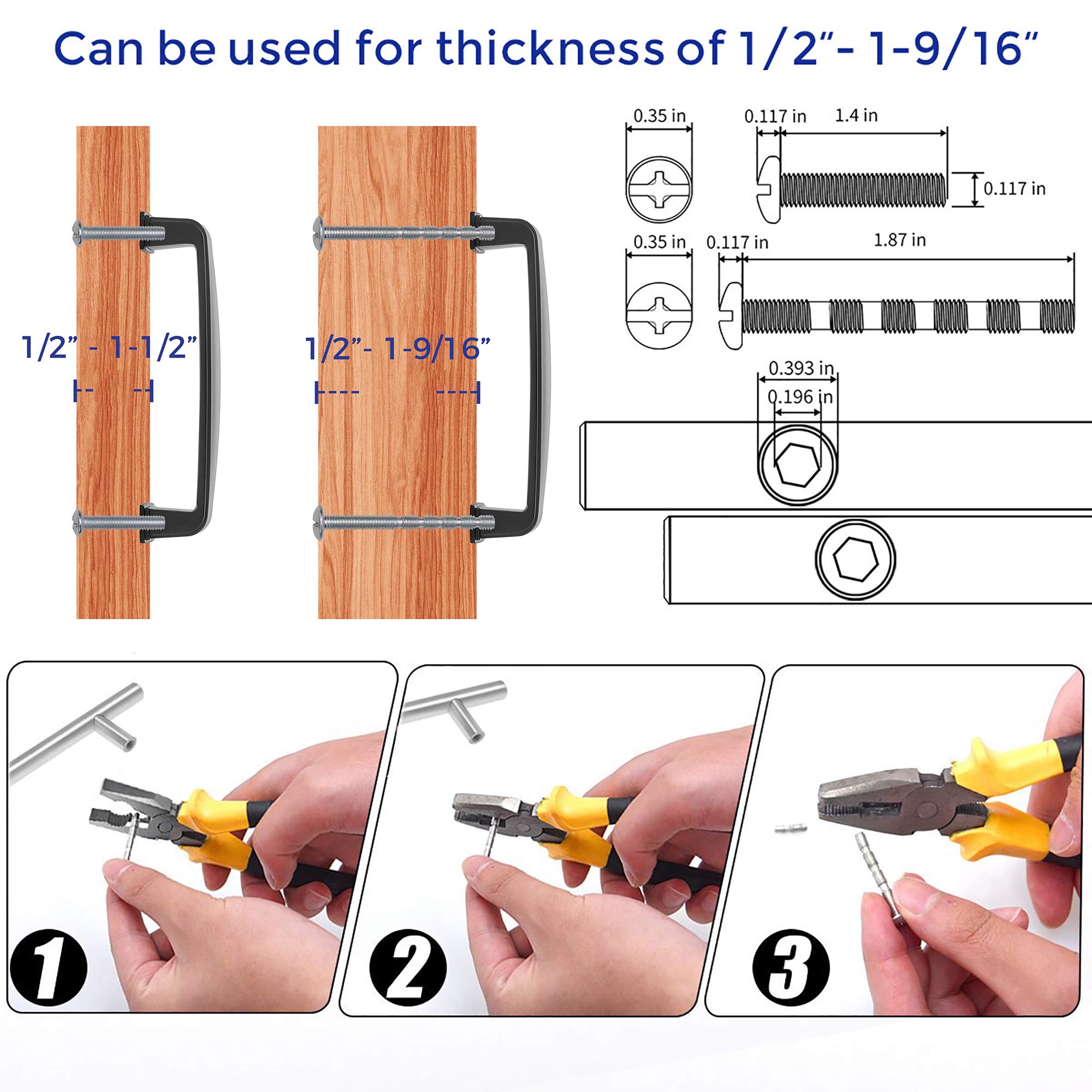 Can be used for thickness of 1/2"- 1-9/16"

1/2" - 1-1/2"

1/2"- 1-9/16"

0.35 in

0.117 in

1.4 in

0.117 in

0.35 in

0.117 in

1.87 in

0.393 in

0.196 in

1

2

3