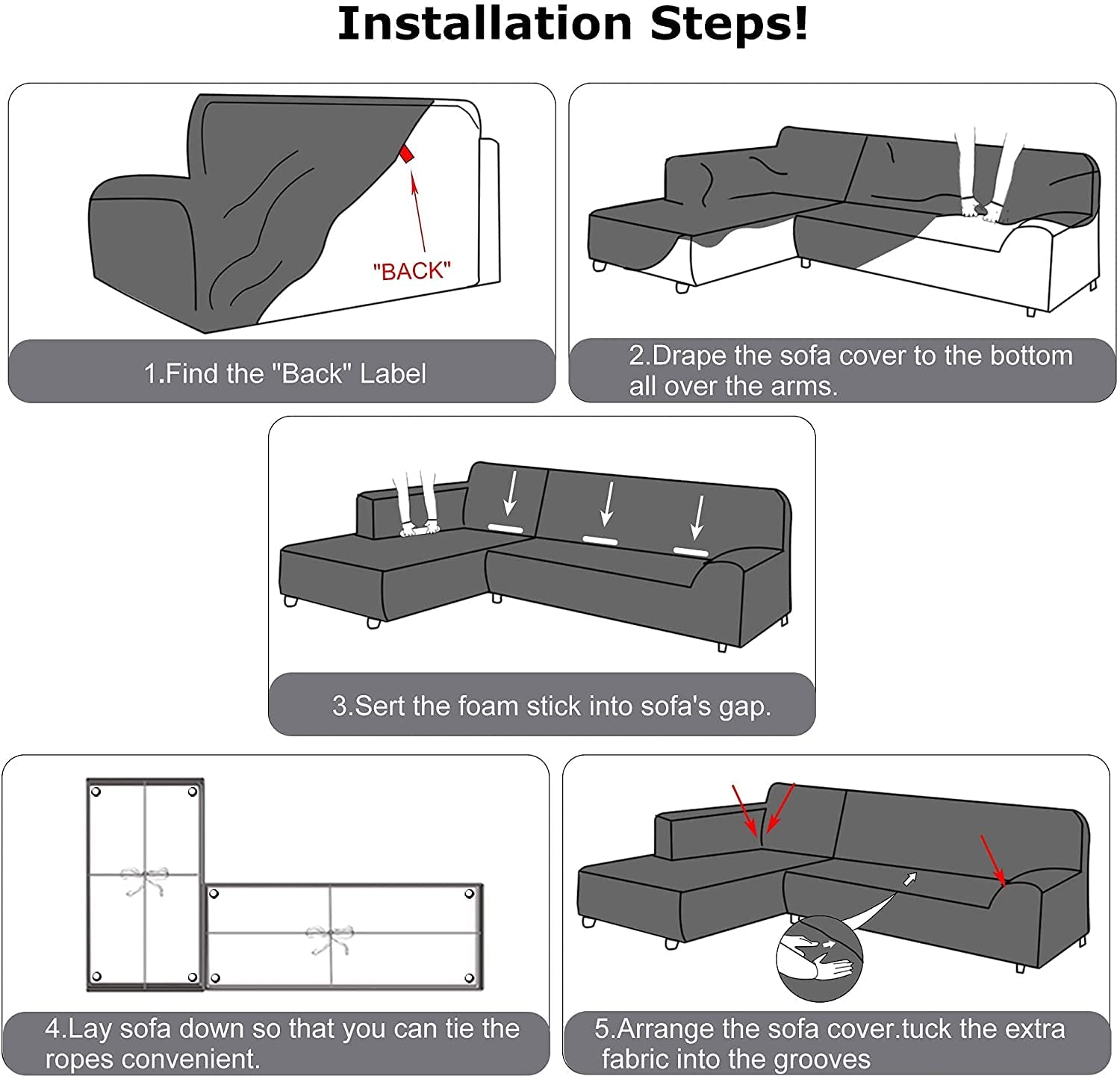 Installation Steps!

"BACK"

1.Find the "Back" Label

2.Drape the sofa cover to the bottom all over the arms.

3.Sert the foam stick into sofa's gap.

4.Lay sofa down so that you can tie the ropes convenient.

5.Arrange the sofa cover.tuck the extra fabric into the grooves