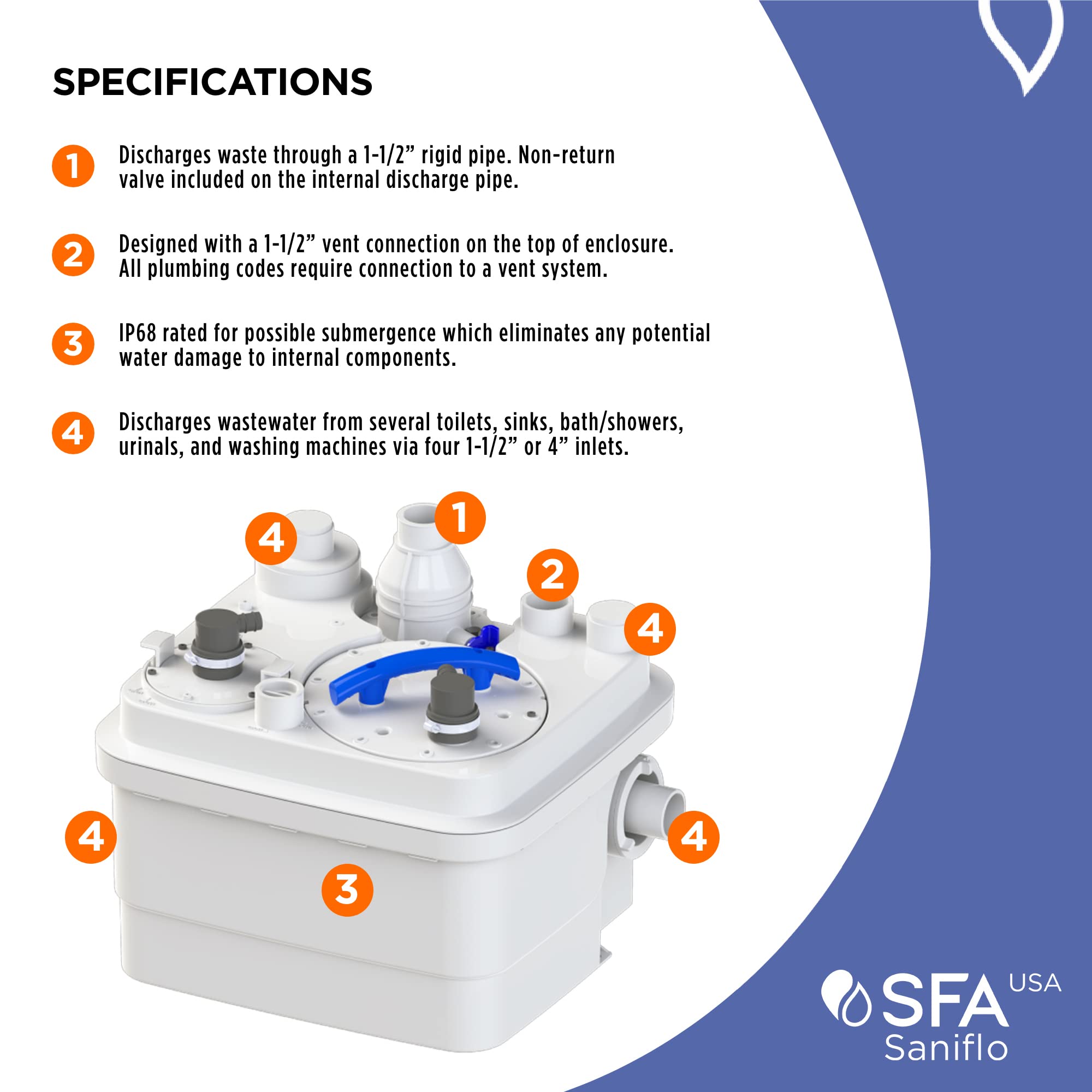 SPECIFICATIONS

1 Discharges waste through a 1-1/2” rigid pipe. Non-return valve included on the internal discharge pipe.

2 Designed with a 1-1/2” vent connection on the top of enclosure. All plumbing codes require connection to a vent system.

3 IP68 rated for possible submergence which eliminates any potential water damage to internal components.

4 Discharges wastewater from several toilets, sinks, bath/showers, urinals, and washing machines via four 1-1/2” or 4” inlets.

4 1 2 4 4 4 3

SFA USA
Saniflo