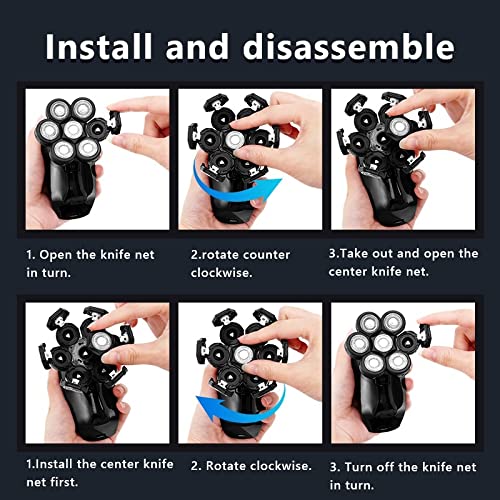 Install and disassemble

1. Open the knife net in turn.

2.rotate counter clockwise.

3.Take out and open the center knife net.

1.Install the center knife net first.

2. Rotate clockwise.

3. Turn off the knife net in turn.