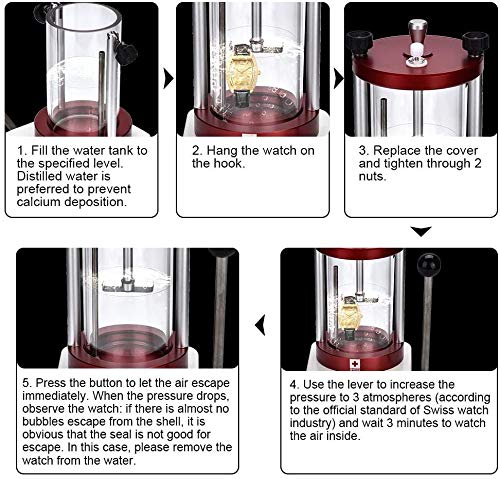 1. Fill the water tank to the specified level. Distilled water is preferred to prevent calcium deposition.

2. Hang the watch on the hook.

3. Replace the cover and tighten through 2 nuts.

4. Use the lever to increase the pressure to 3 atmospheres (according to the official standard of Swiss watch industry) and wait 3 minutes to watch the air inside.

5. Press the button to let the air escape immediately. When the pressure drops, observe the watch: if there is almost no bubbles escape from the shell, it is obvious that the seal is not good for escape. In this case, please remove the watch from the water.