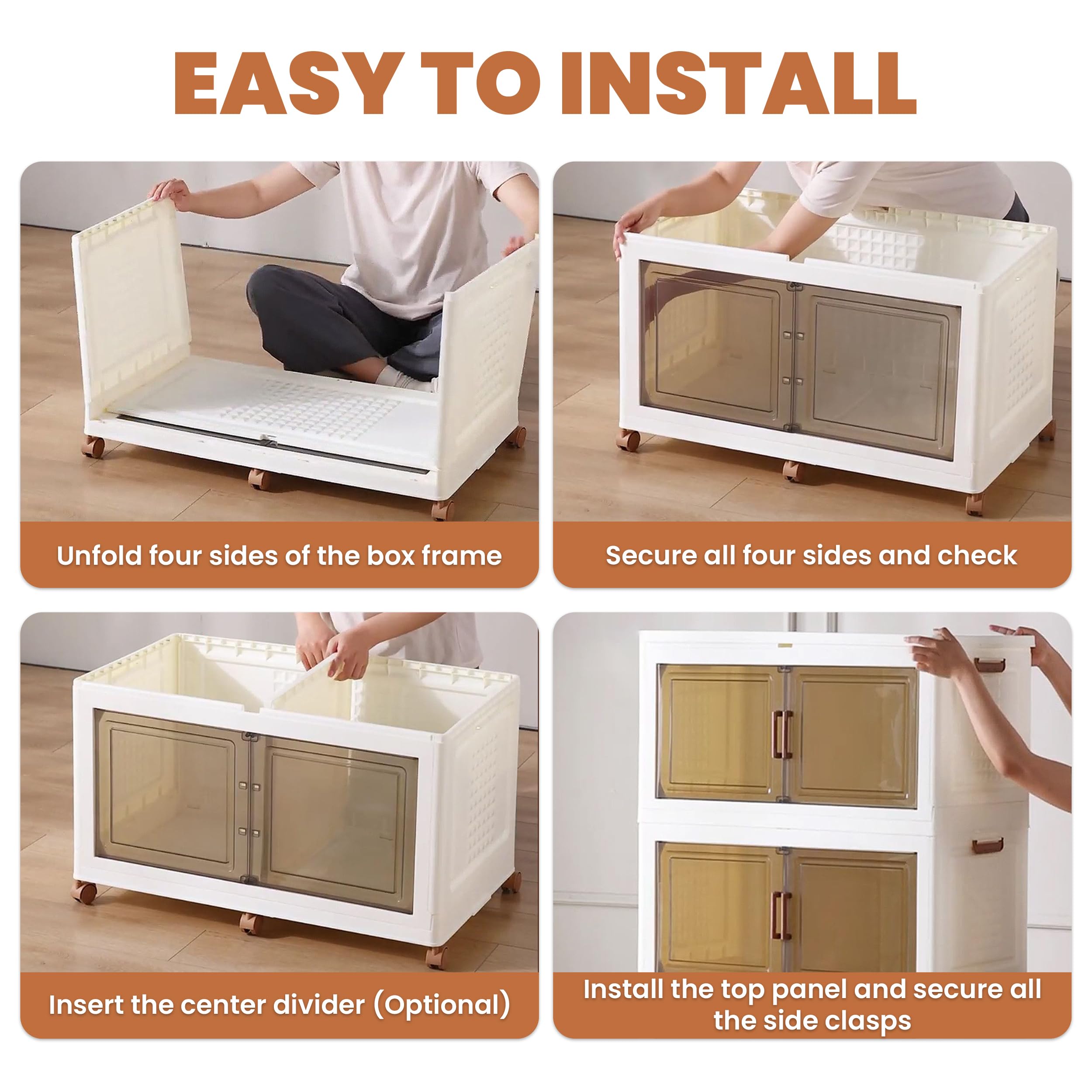 EASY TO INSTALL

Unfold four sides of the box frame

Secure all four sides and check

Insert the center divider (Optional)

Install the top panel and secure all the side clasps