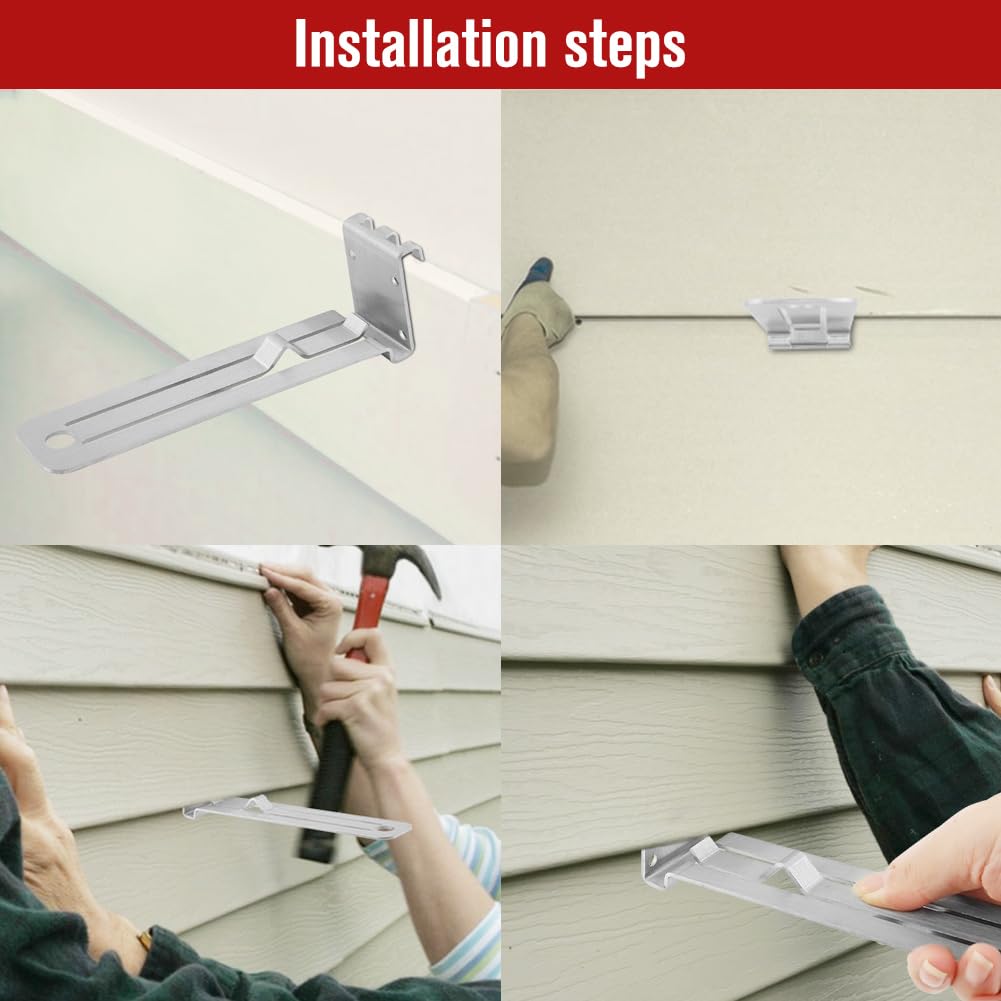 Installation steps