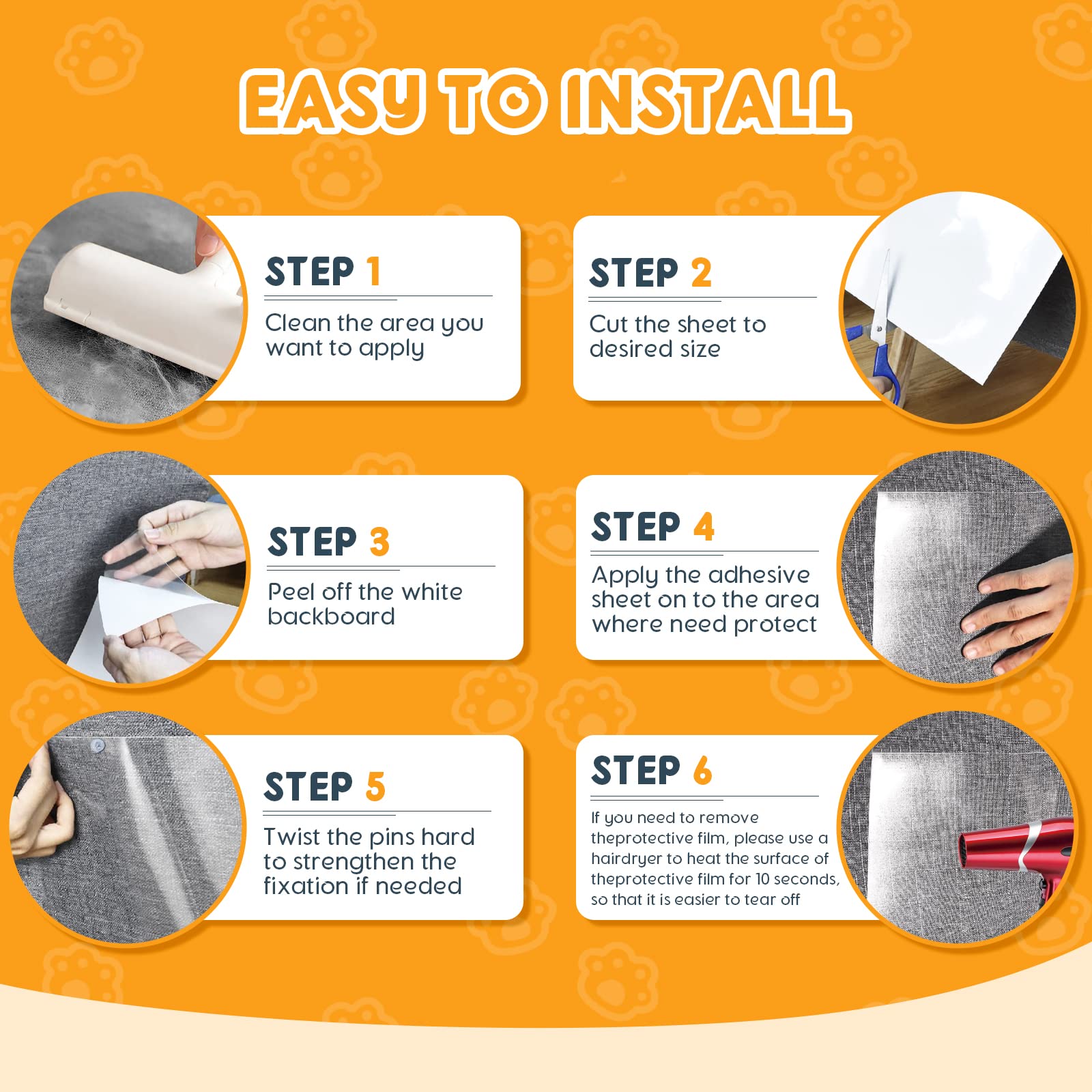 EASY TO INSTALL

STEP 1
Clean the area you want to apply

STEP 2
Cut the sheet to desired size

STEP 3
Peel off the white backboard

STEP 4
Apply the adhesive sheet on to the area where need protect

STEP 5
Twist the pins hard to strengthen the fixation if needed

STEP 6
If you need to remove theprotective film, please use a hairdryer to heat the surface of theprotective film for 10 seconds, so that it is easier to tear off