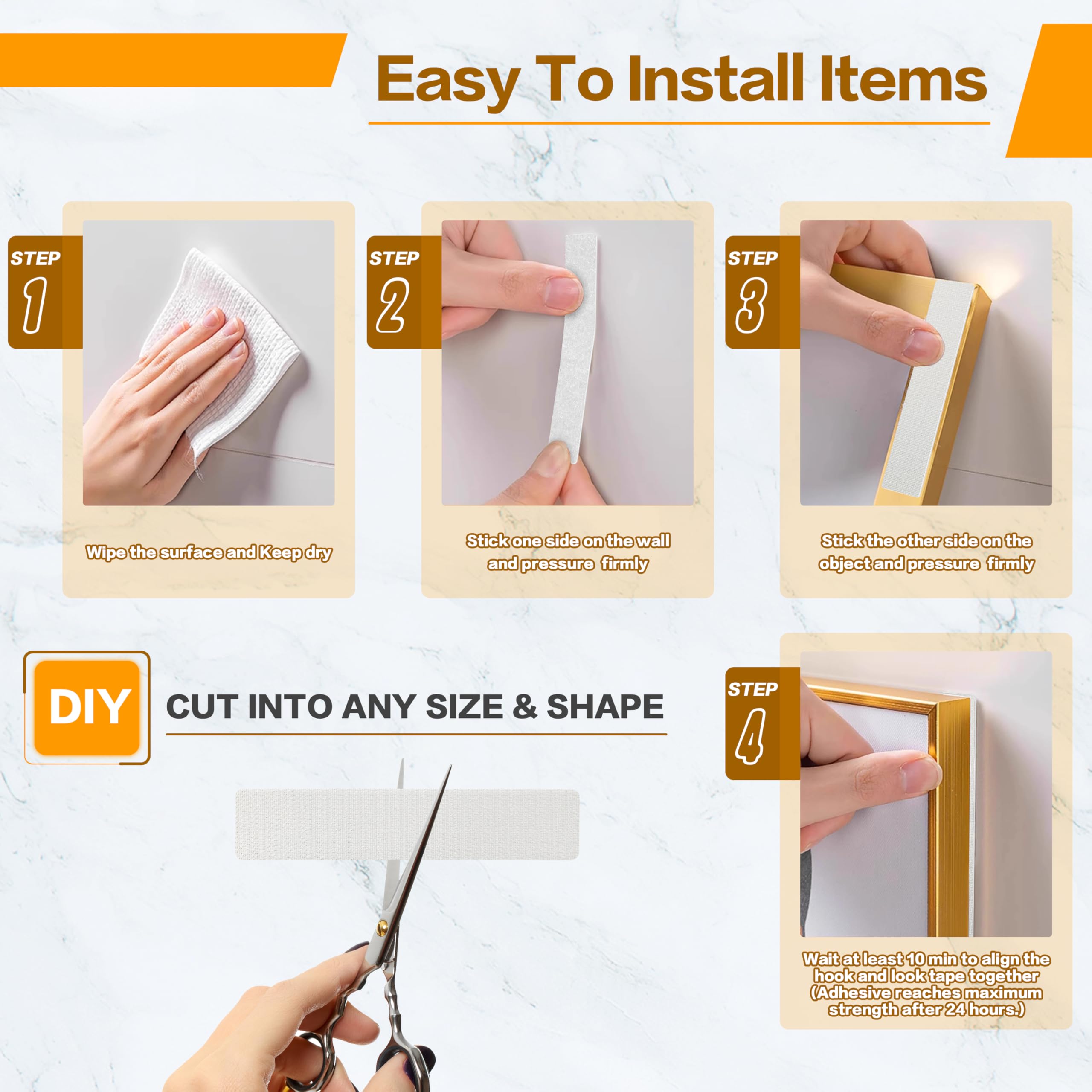 Easy To Install Items

STEP 1

Wipe the surface and Keep dry

STEP 2

Stick one side on the wall and pressure firmly

STEP 3

Stick the other side on the object and pressure firmly

DIY

CUT INTO ANY SIZE & SHAPE

STEP 4

Wait at least 10 min to align the hook and look tape together (Adhesive reaches maximum strength after 24 hours.)