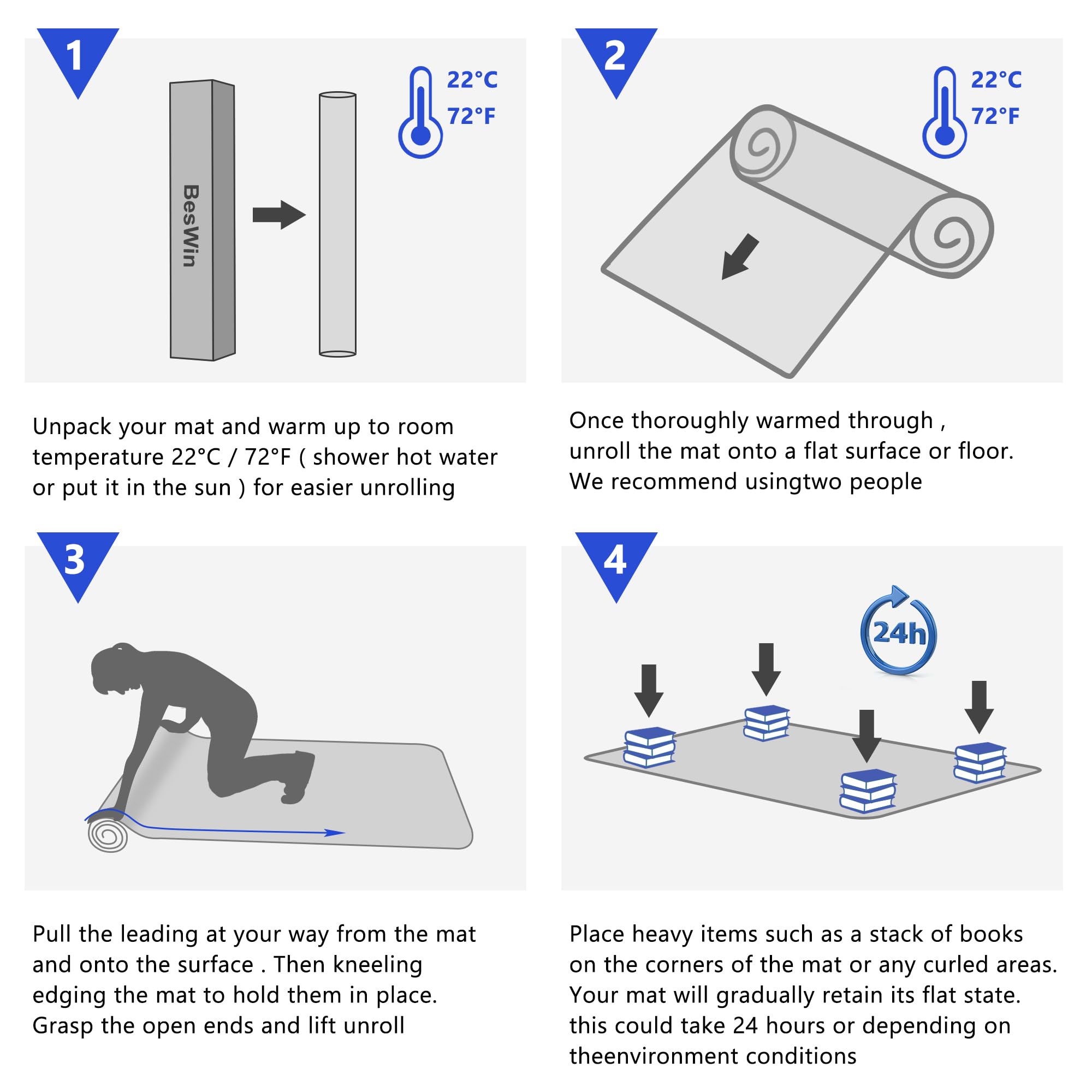 1

BesWin

22°C
72°F

Unpack your mat and warm up to room temperature 22°C / 72°F ( shower hot water or put it in the sun ) for easier unrolling

2

22°C
72°F

Once thoroughly warmed through , unroll the mat onto a flat surface or floor. We recommend usingtwo people

3

Pull the leading at your way from the mat and onto the surface . Then kneeling edging the mat to hold them in place. Grasp the open ends and lift unroll

4

24h

Place heavy items such as a stack of books on the corners of the mat or any curled areas. Your mat will gradually retain its flat state. this could take 24 hours or depending on theenvironment conditions