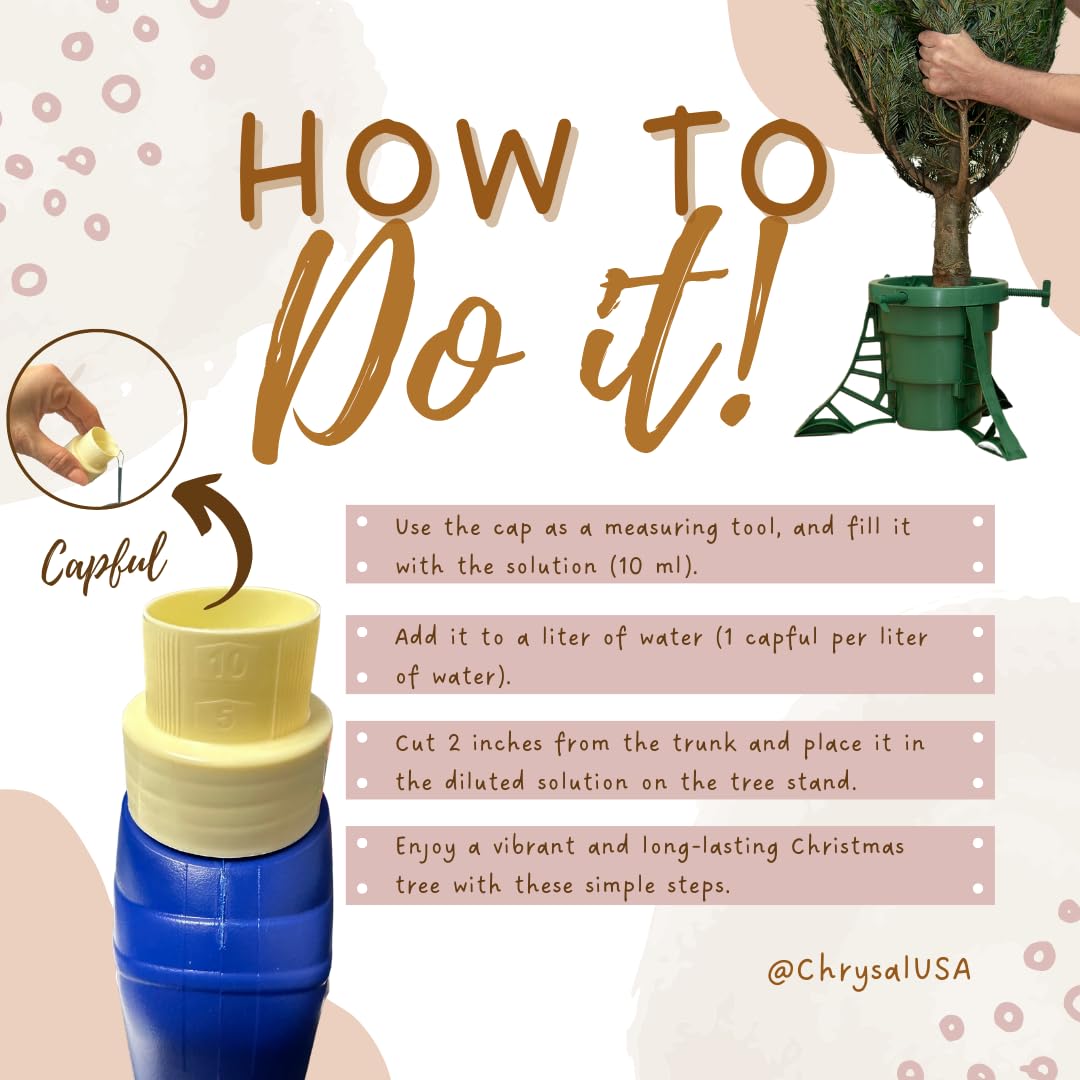 HOW TO
Do it!

Capful

10
5

Use the cap as a measuring tool, and fill it with the solution (10 ml).

Add it to a liter of water (1 capful per liter of water).

Cut 2 inches from the trunk and place it in the diluted solution on the tree stand.

Enjoy a vibrant and long-lasting Christmas tree with these simple steps.

@ChrysalUSA