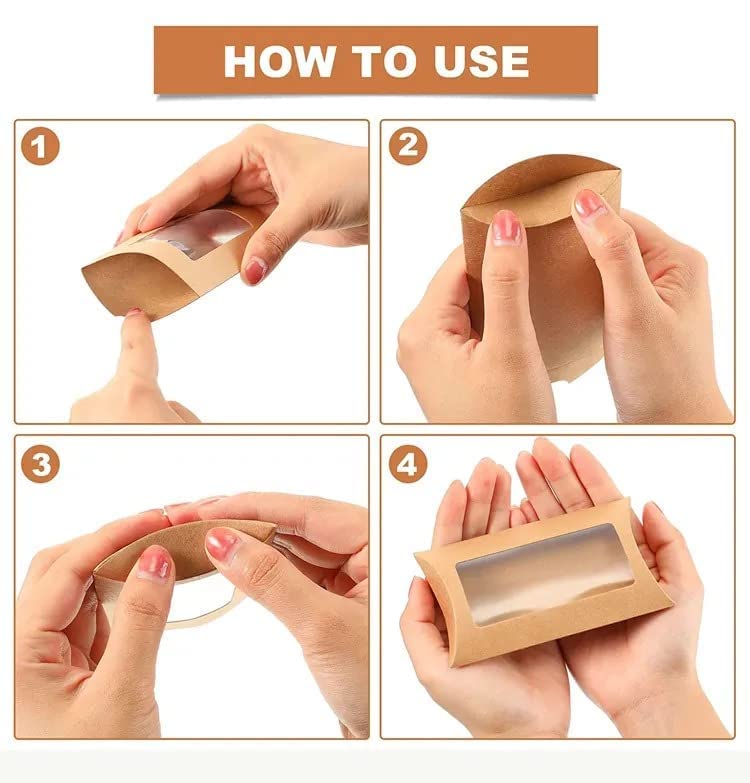 HOW TO USE

1

2

3

4