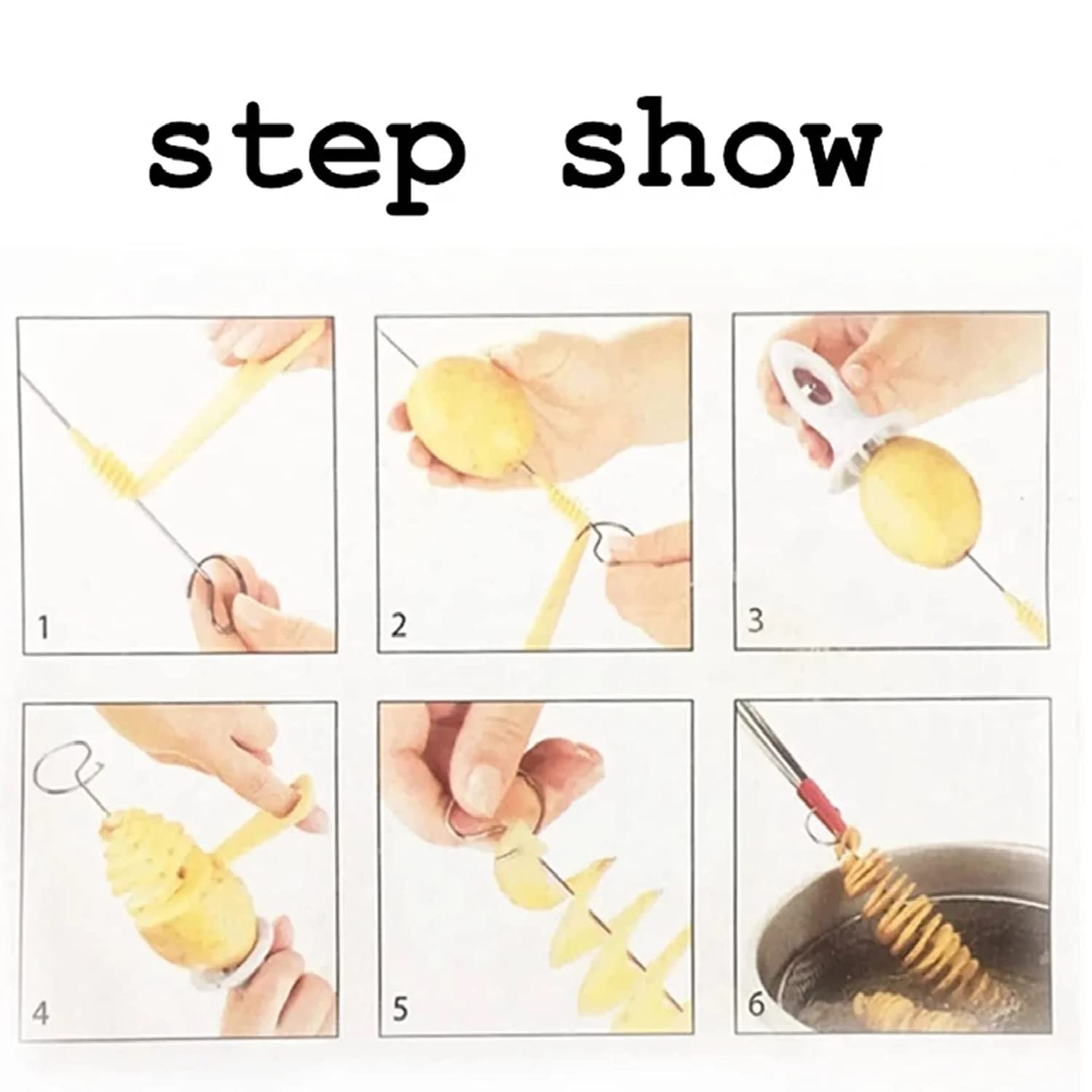 step show

1

2

3

4

5

6