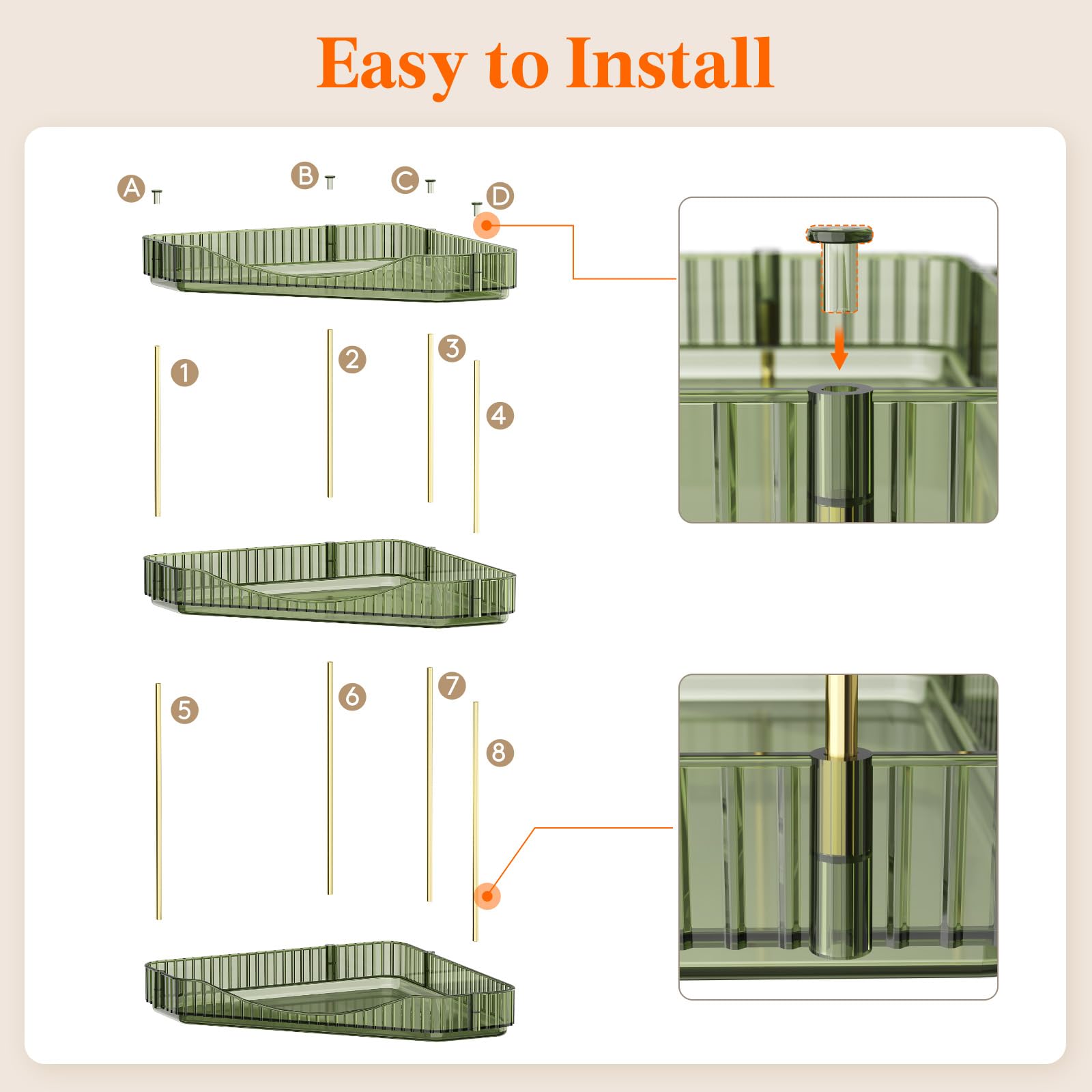 Easy to Install

A B C D

1 2 3 4

5 6 7 8