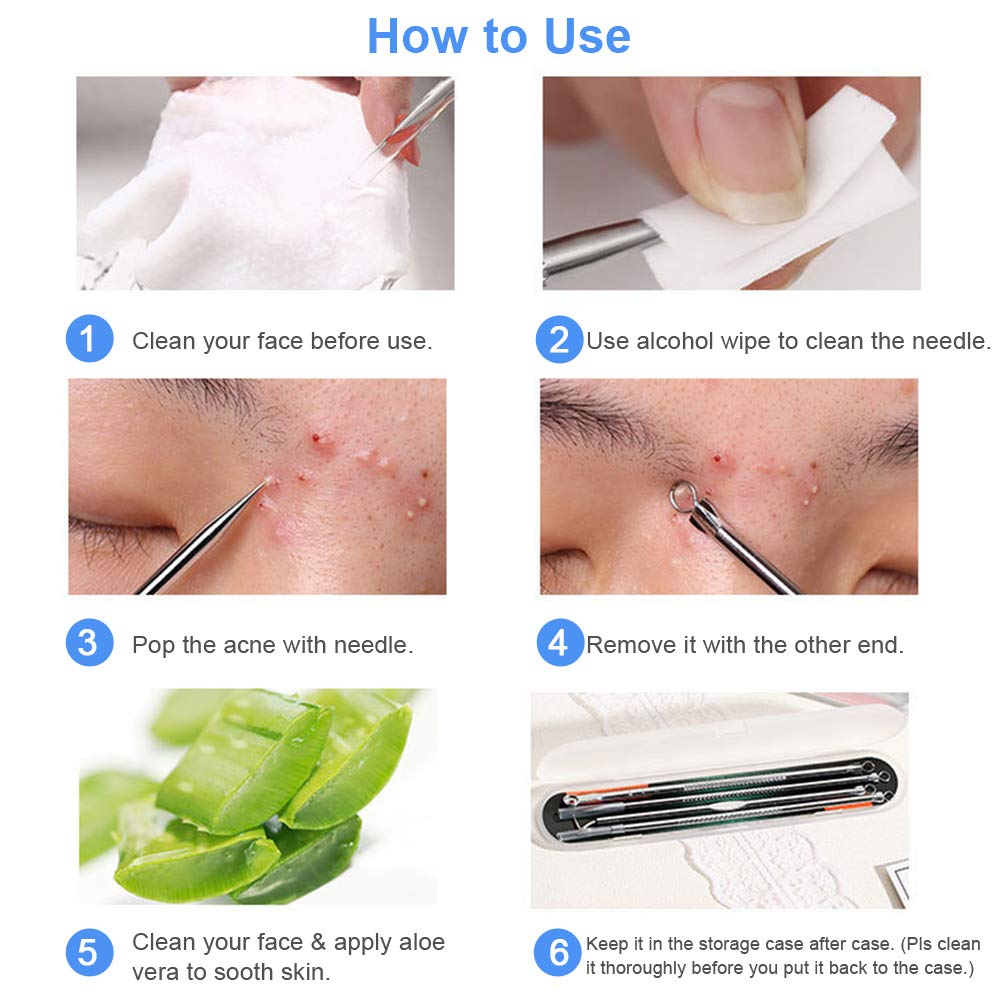 How to Use

1 Clean your face before use.

2 Use alcohol wipe to clean the needle.

3 Pop the acne with needle.

4 Remove it with the other end.

5 Clean your face & apply aloe vera to sooth skin.

6 Keep it in the storage case after case. (Pls clean it thoroughly before you put it back to the case.)