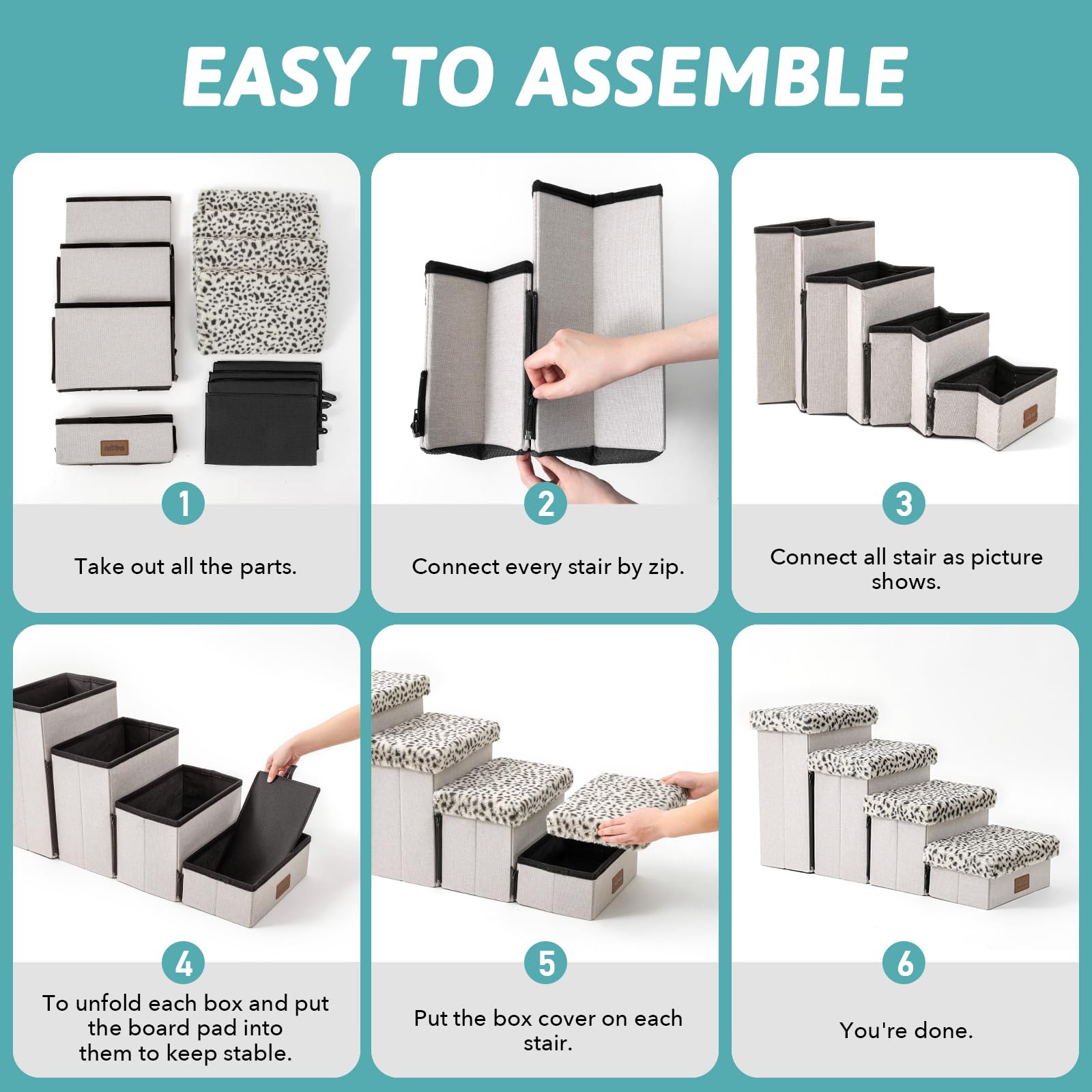 EASY TO ASSEMBLE

1
Take out all the parts.

2
Connect every stair by zip.

3
Connect all stair as picture shows.

4
To unfold each box and put the board pad into them to keep stable.

5
Put the box cover on each stair.

6
You're done.