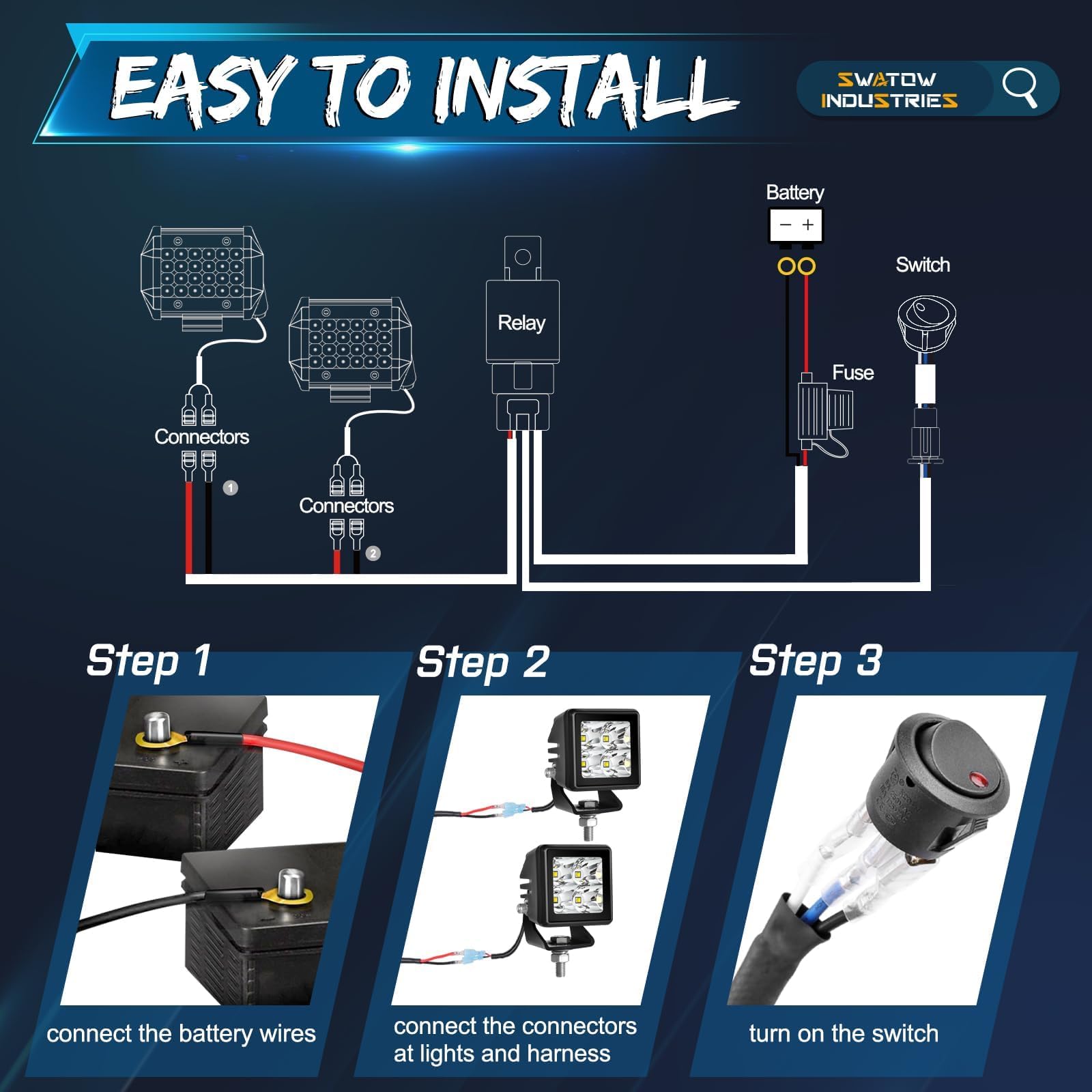 EASY TO INSTALL

SWATOW INDUSTRIES

Battery

− +

Switch

Relay

Fuse

Connectors

1

Connectors

2

Step 1

connect the battery wires

Step 2

connect the connectors at lights and harness

Step 3

turn on the switch