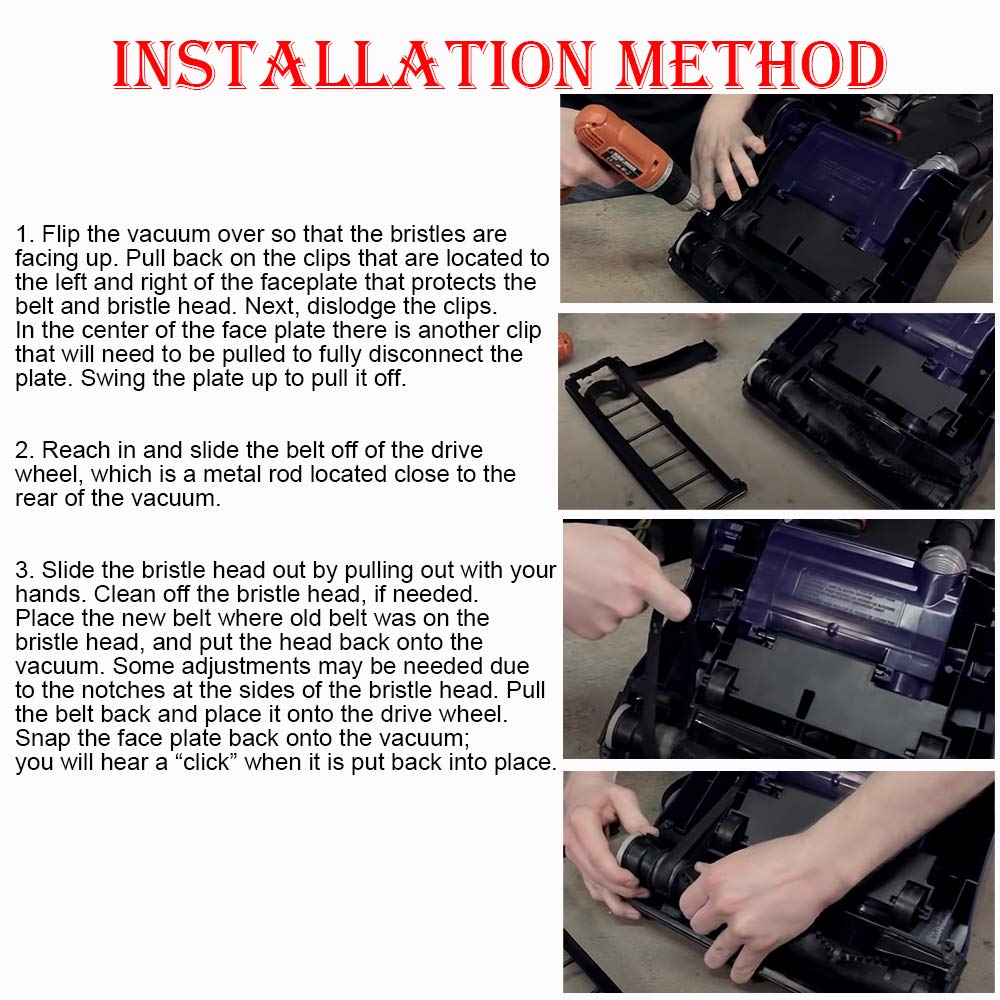 INSTALLATION METHOD

1. Flip the vacuum over so that the bristles are facing up. Pull back on the clips that are located to the left and right of the faceplate that protects the belt and bristle head. Next, dislodge the clips.
In the center of the face plate there is another clip that will need to be pulled to fully disconnect the plate. Swing the plate up to pull it off.

2. Reach in and slide the belt off of the drive wheel, which is a metal rod located close to the rear of the vacuum.

3. Slide the bristle head out by pulling out with your hands. Clean off the bristle head, if needed.
Place the new belt where old belt was on the bristle head, and put the head back onto the vacuum. Some adjustments may be needed due to the notches at the sides of the bristle head. Pull the belt back and place it onto the drive wheel.
Snap the face plate back onto the vacuum;
you will hear a “click” when it is put back into place.